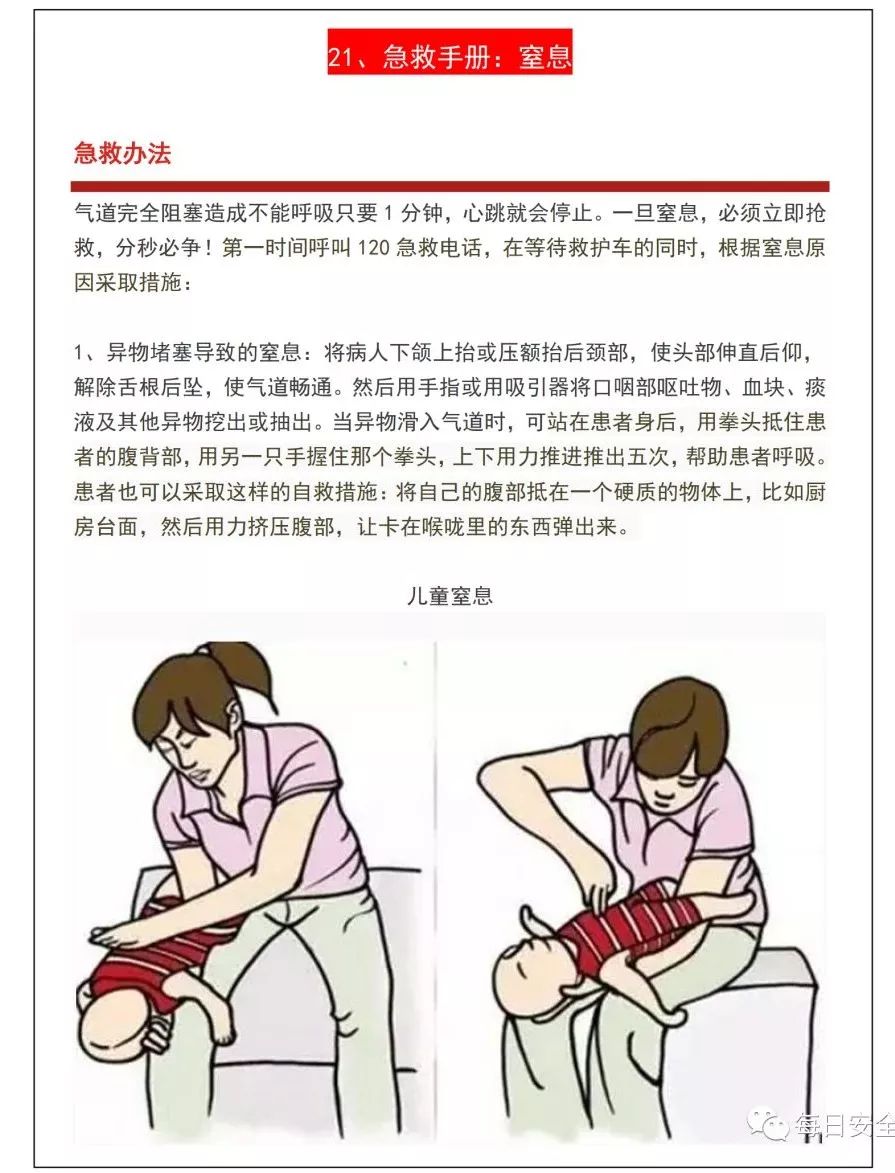 21、急救手册：窒息

急救办法

气道完全阻塞造成不能呼吸只要 1 分钟，心跳就会停止。一旦窒息，必须立即抢救，分秒必争！第一时间呼叫 120 急救电话，在等待救护车的同时，根据窒息原因采取措施：

1、异物堵塞导致的窒息：将病人下颌上抬或压额抬后颈部，使头部伸直后仰，解除舌根后坠，使气道畅通。然后用手指或用吸引器将口咽部呕吐物、血块、痰液及其他异物挖出或抽出。当异物滑入气道时，可站在患者身后，用拳头抵住患者的腹背部，用另一只手握住那个拳头，上下用力推进推出五次，帮助患者呼吸。患者也可以采取这样的自救措施：将自己的腹部抵在一个硬质的物体上，比如厨房台面，然后用力挤压腹部，让卡在喉咙里的东西弹出来。

儿童窒息

每日安全