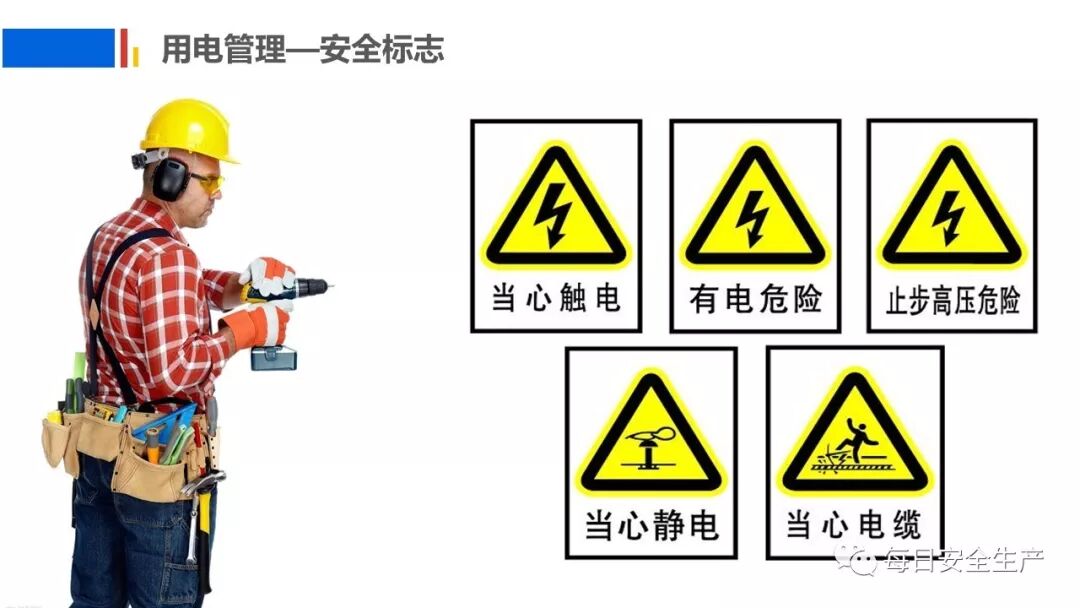 用电管理—安全标志

当心触电

有电危险

止步高压危险

当心静电

当心电缆

每日安全生产