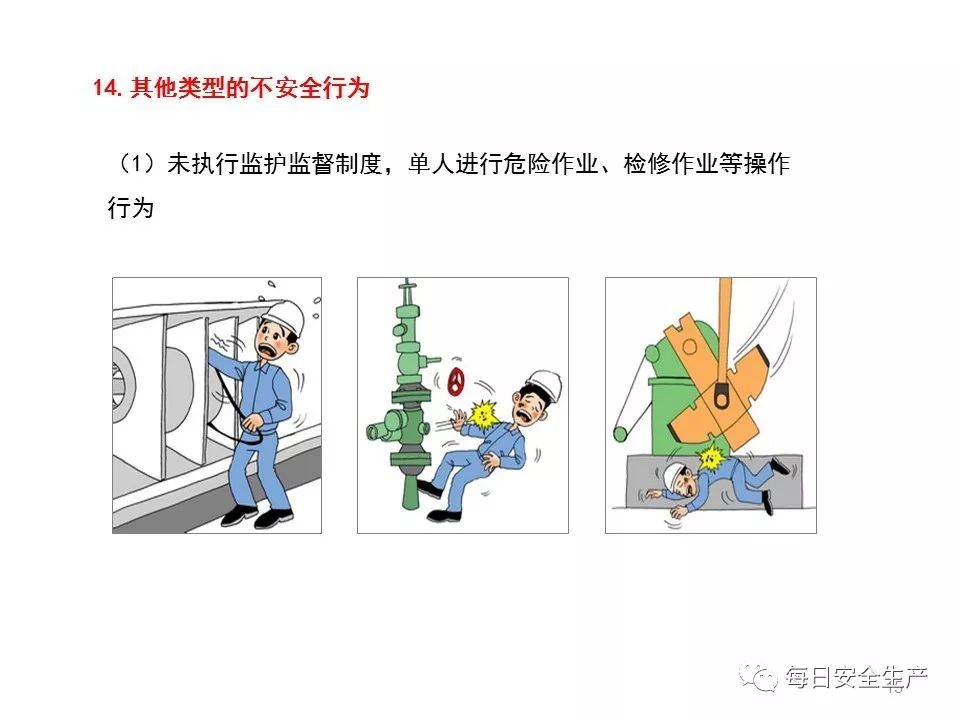 14. 其他类型的不安全行为

（1）未执行监护监督制度，单人进行危险作业、检修作业等操作行为

每日安全生产