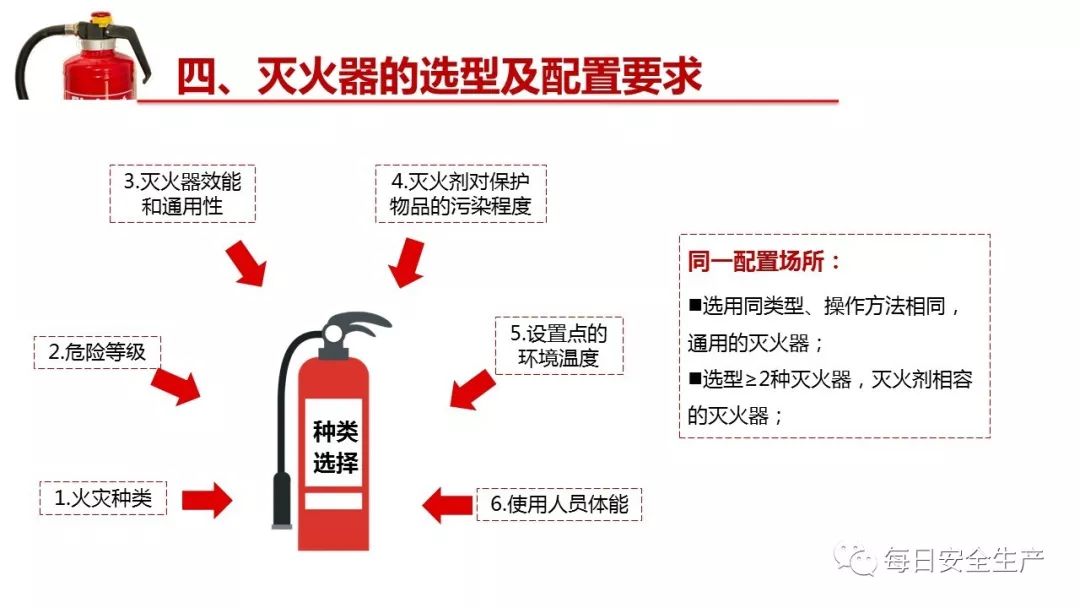 四、灭火器的选型及配置要求

3.灭火器效能和通用性

4.灭火剂对保护物品的污染程度

2.危险等级

5.设置点的环境温度

种类选择

1.火灾种类

6.使用人员体能

同一配置场所：

■选用同类型、操作方法相同，通用的灭火器；

■选型≥2种灭火器，灭火剂相容的灭火器；

每日安全生产