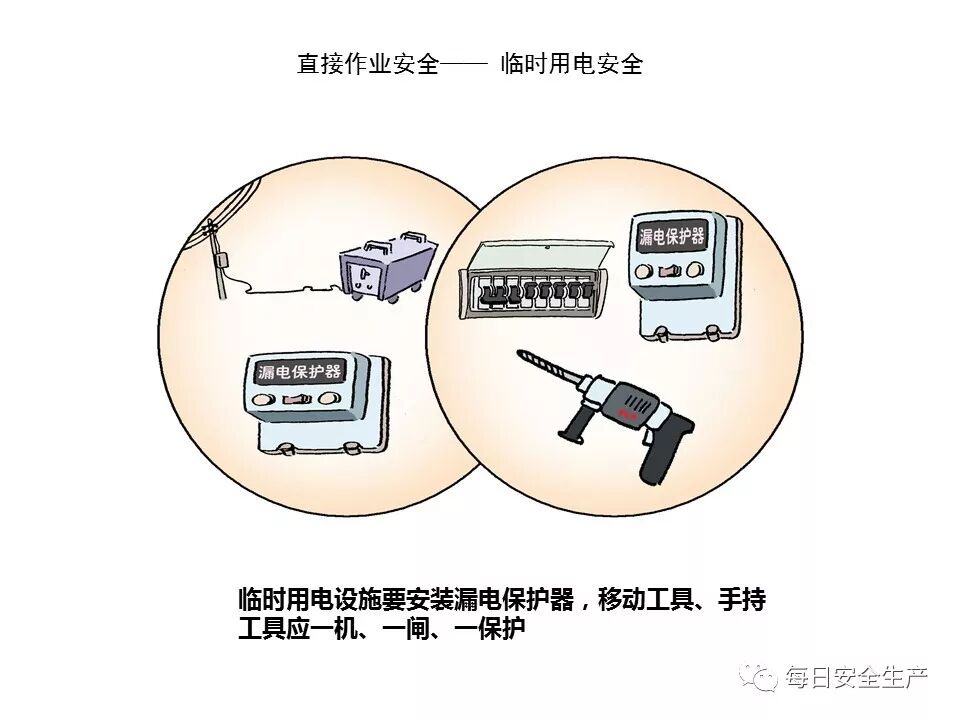 直接作业安全—— 临时用电安全

漏电保护器

漏电保护器

临时用电设施要安装漏电保护器，移动工具、手持工具应一机、一闸、一保护

每日安全生产