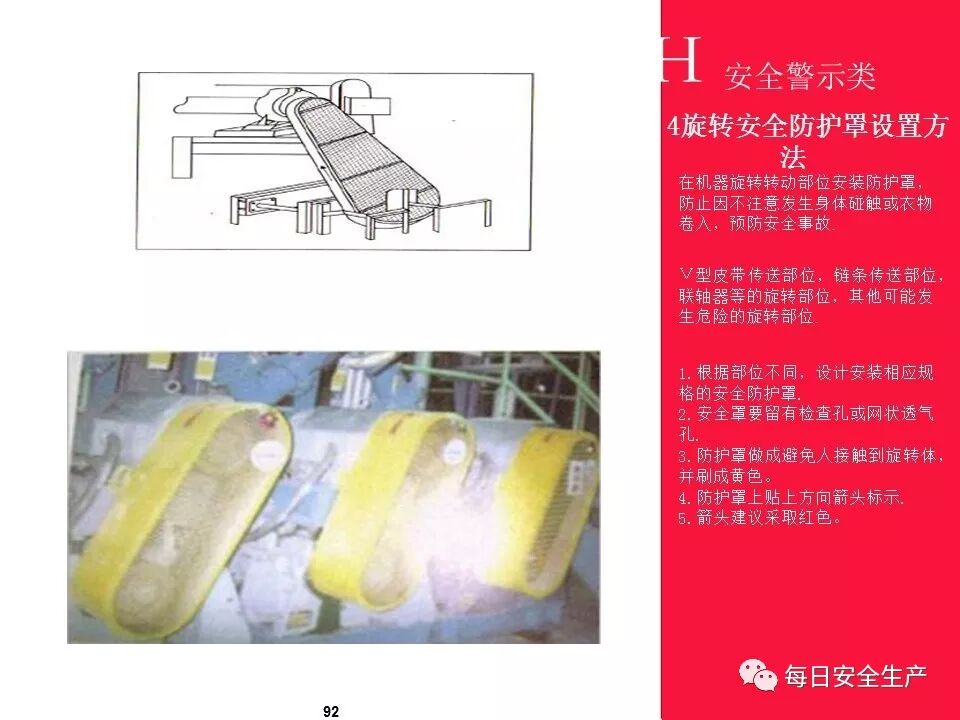 H 安全警示类

4旋转安全防护罩设置方法

在机器旋转转动部位安装防护罩，防止因不注意发生身体碰触或衣物卷入，预防安全事故.

V型皮带传送部位，链条传送部位，联轴器等的旋转部位，其他可能发生危险的旋转部位.

1.根据部位不同，设计安装相应规格的安全防护罩.
2.安全罩要留有检查孔或网状透气孔.
3.防护罩做成避免人接触到旋转体，并刷成黄色。
4.防护罩上贴上方向箭头标示.
5.箭头建议采取红色。

每日安全生产

92