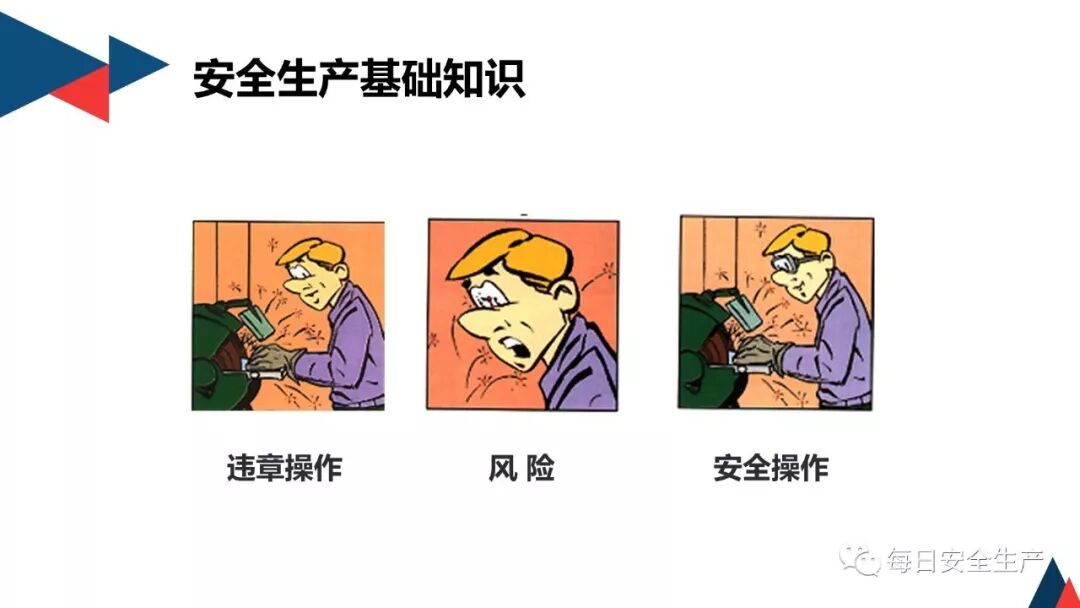 安全生产基础知识

违章操作

风 险

安全操作

每日安全生产