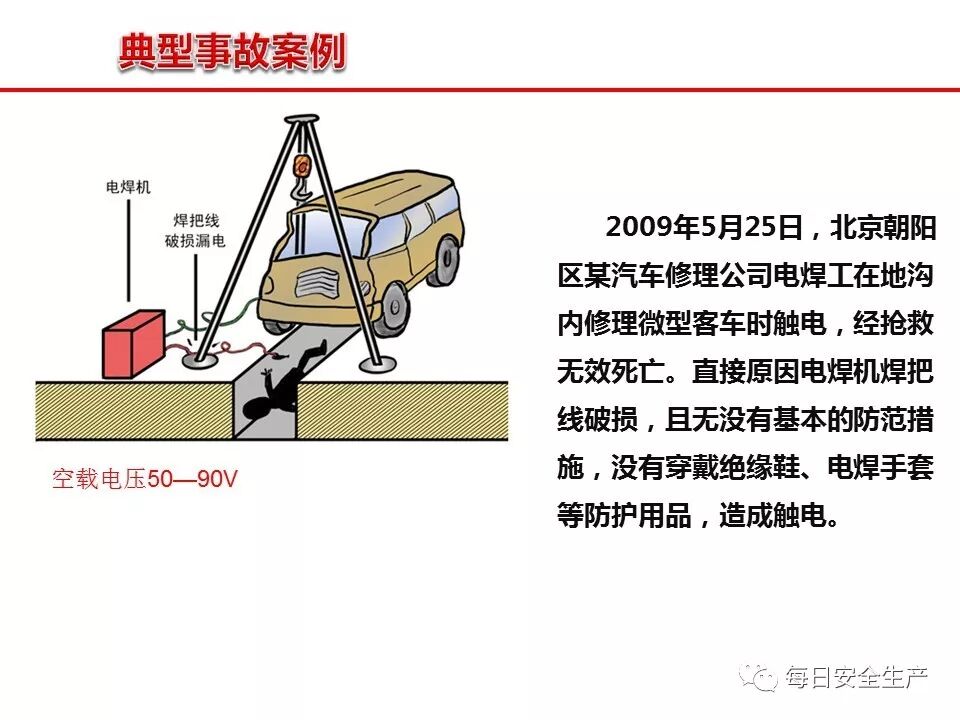 典型事故案例

电焊机

焊把线
破损漏电

空载电压50—90V

2009年5月25日，北京朝阳区某汽车修理公司电焊工在地沟内修理微型客车时触电，经抢救无效死亡。直接原因电焊机焊把线破损，且无没有基本的防范措施，没有穿戴绝缘鞋、电焊手套等防护用品，造成触电。

每日安全生产