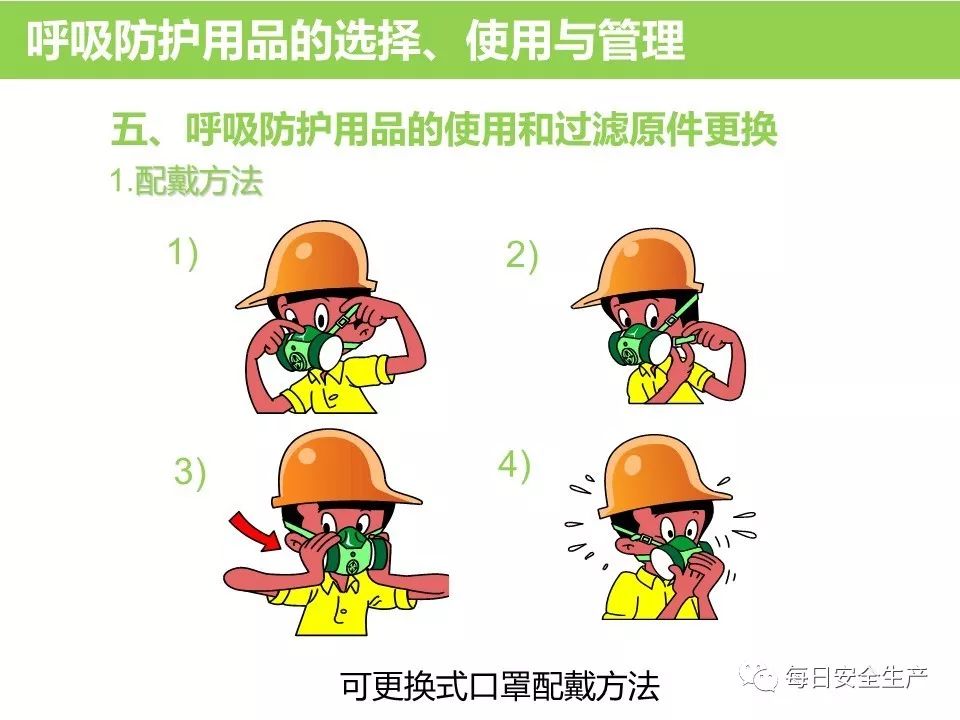 呼吸防护用品的选择、使用与管理

五、呼吸防护用品的使用和过滤原件更换

1.配戴方法

1)

2)

3)

4)

可更换式口罩配戴方法

每日安全生产