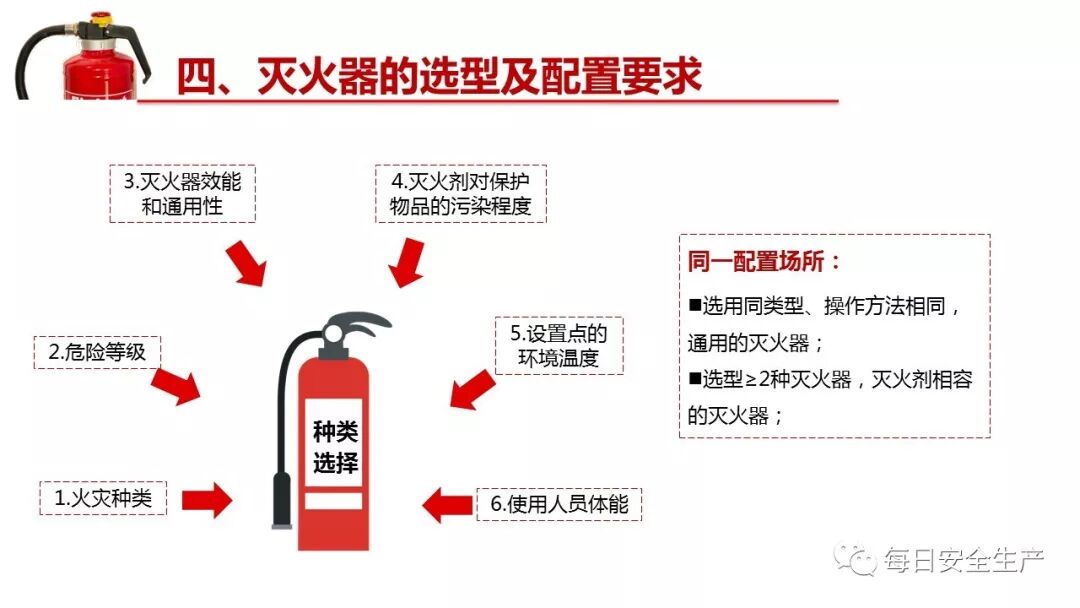 四、灭火器的选型及配置要求

3.灭火器效能和通用性

4.灭火剂对保护物品的污染程度

2.危险等级

5.设置点的环境温度

种类选择

1.火灾种类

6.使用人员体能

同一配置场所：

■选用同类型、操作方法相同，通用的灭火器；

■选型≥2种灭火器，灭火剂相容的灭火器；

每日安全生产