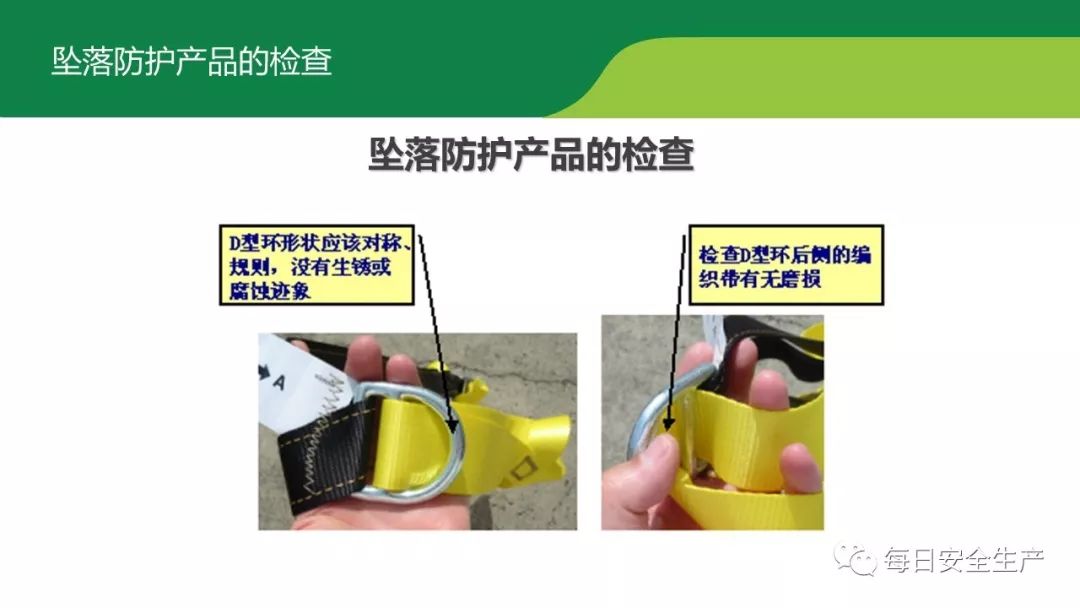 坠落防护产品的检查

坠落防护产品的检查

D型环形状应该对称、规则，没有生锈或腐蚀迹象

检查D型环后侧的编织带有无磨损

A

每日安全生产