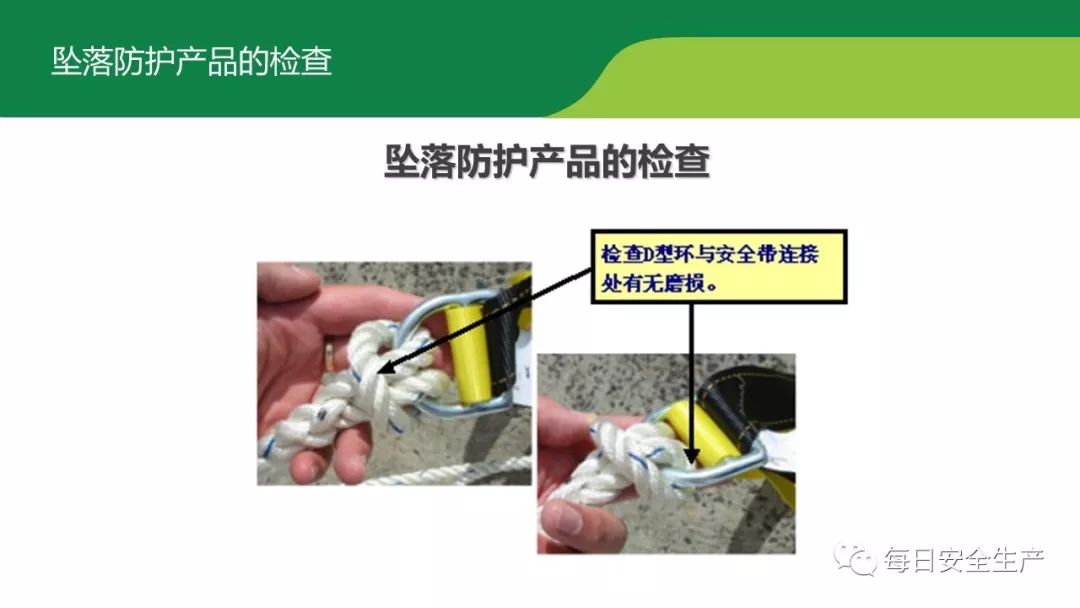 坠落防护产品的检查

坠落防护产品的检查

检查D型环与安全带连接处有无磨损。

每日安全生产