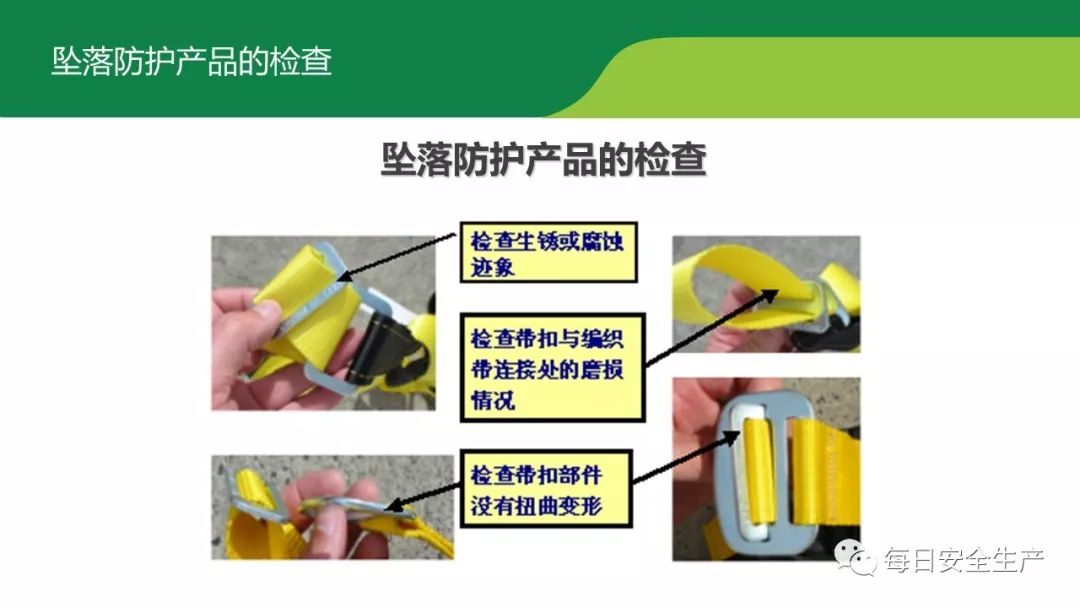 坠落防护产品的检查

坠落防护产品的检查

检查生锈或腐蚀迹象

检查带扣与编织带连接处的磨损情况

检查带扣部件没有扭曲变形

每日安全生产