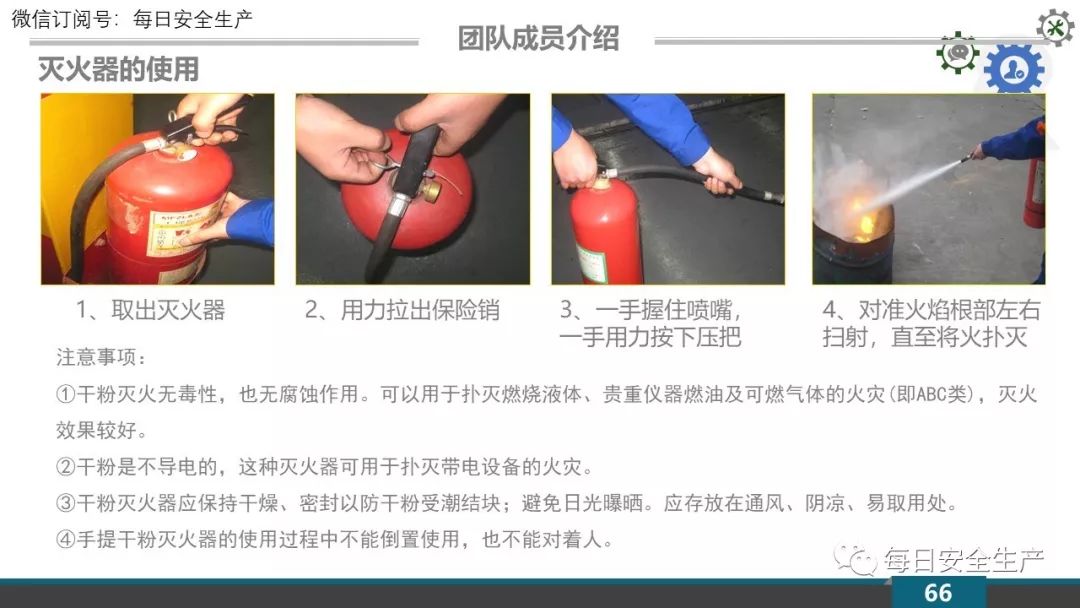 微信订阅号：每日安全生产

团队成员介绍

灭火器的使用

1、取出灭火器

2、用力拉出保险销

3、一手握住喷嘴，一手用力按下压把

4、对准火焰根部左右扫射，直至将火扑灭

注意事项：

①干粉灭火无毒性，也无腐蚀作用。可以用于扑灭燃烧液体、贵重仪器燃油及可燃气体的火灾(即ABC类)，灭火效果较好。

②干粉是不导电的，这种灭火器可用于扑灭带电设备的火灾。

③干粉灭火器应保持干燥、密封以防干粉受潮结块；避免日光曝晒。应存放在通风、阴凉、易取用处。

④手提干粉灭火器的使用过程中不能倒置使用，也不能对着人。

每日安全生产

66