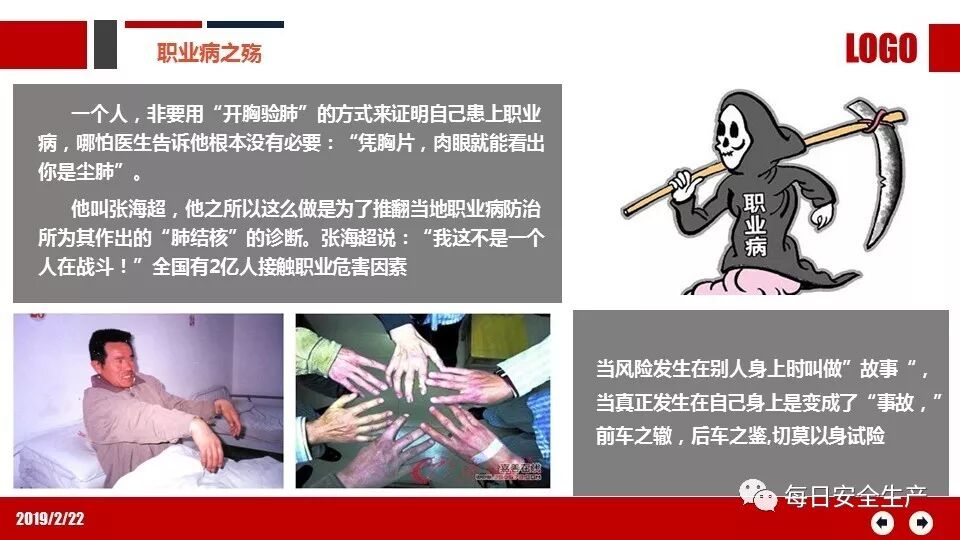 职业病之殇

LOGO

一个人，非要用“开胸验肺”的方式来证明自己患上职业病，哪怕医生告诉他根本没有必要：“凭胸片，肉眼就能看出你是尘肺”。

他叫张海超，他之所以这么做是为了推翻当地职业病防治所为其作出的“肺结核”的诊断。张海超说：“我这不是一个人在战斗！”全国有2亿人接触职业危害因素

职业病

当风险发生在别人身上时叫做”故事“，当真正发生在自己身上是变成了“事故，”前车之辙，后车之鉴,切莫以身试险

每日安全生产

2019/2/22