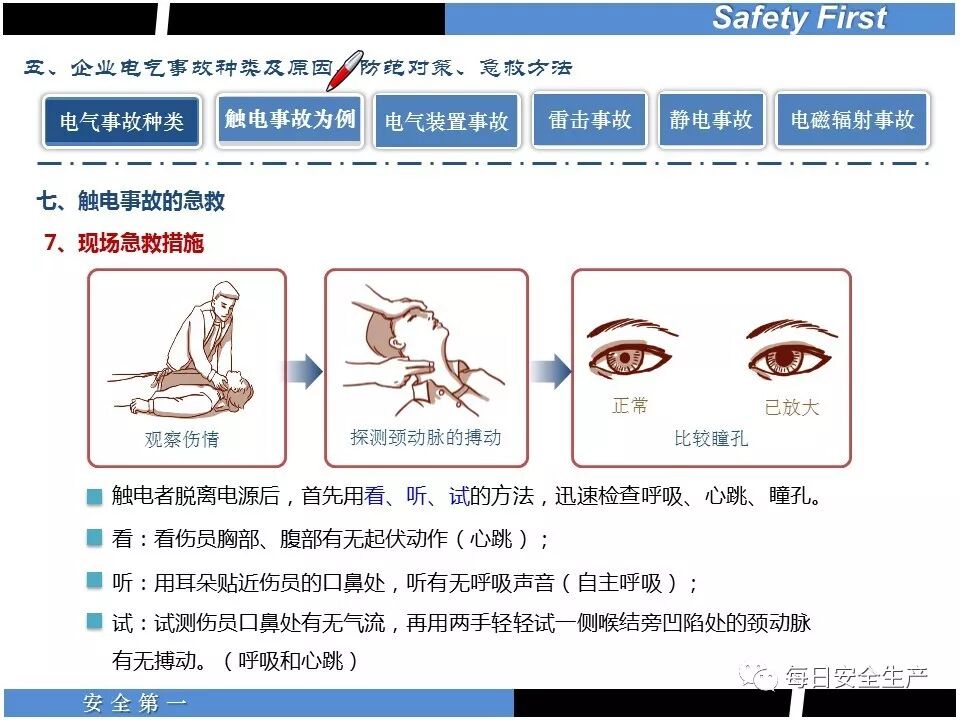 Safety First

五、企业电气事故种类及原因、防范对策、急救方法

电气事故种类

触电事故为例

电气装置事故

雷击事故

静电事故

电磁辐射事故

七、触电事故的急救

7、现场急救措施

观察伤情

探测颈动脉的搏动

正常

已放大

比较瞳孔

触电者脱离电源后，首先用看、听、试的方法，迅速检查呼吸、心跳、瞳孔。

看：看伤员胸部、腹部有无起伏动作（心跳）；

听：用耳朵贴近伤员的口鼻处，听有无呼吸声音（自主呼吸）；

试：试测伤员口鼻处有无气流，再用两手轻轻试一侧喉结旁凹陷处的颈动脉有无搏动。（呼吸和心跳）

每日安全生产

安全第一