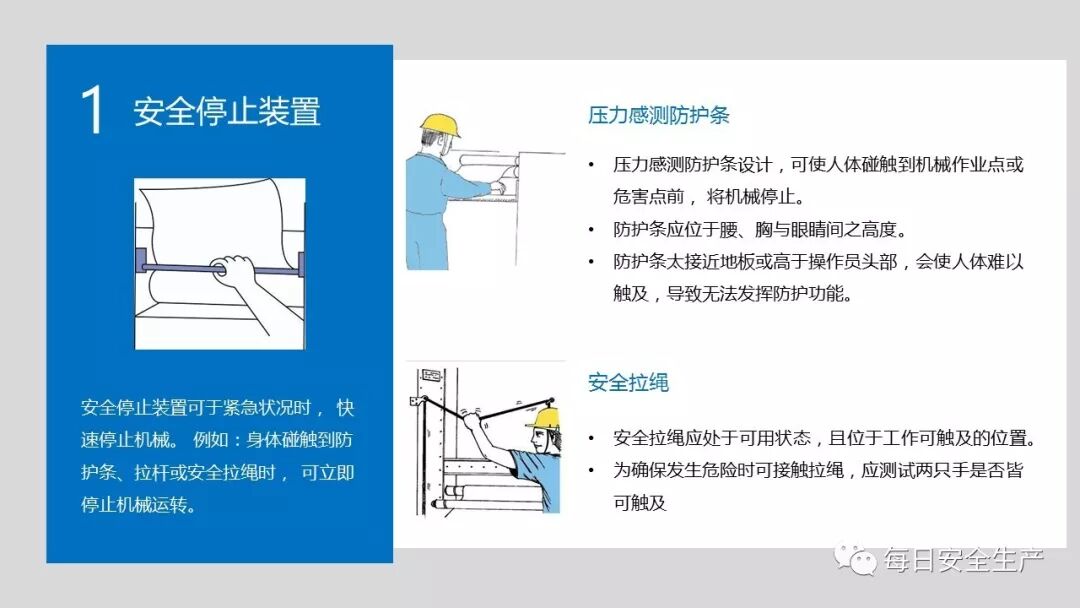 1 安全停止装置

安全停止装置可于紧急状况时， 快速停止机械。 例如：身体碰触到防护条、拉杆或安全拉绳时， 可立即停止机械运转。

压力感测防护条

• 压力感测防护条设计，可使人体碰触到机械作业点或危害点前， 将机械停止。
• 防护条应位于腰、胸与眼睛间之高度。
• 防护条太接近地板或高于操作员头部，会使人体难以触及，导致无法发挥防护功能。

安全拉绳

• 安全拉绳应处于可用状态，且位于工作可触及的位置。
• 为确保发生危险时可接触拉绳，应测试两只手是否皆可触及

每日安全生产