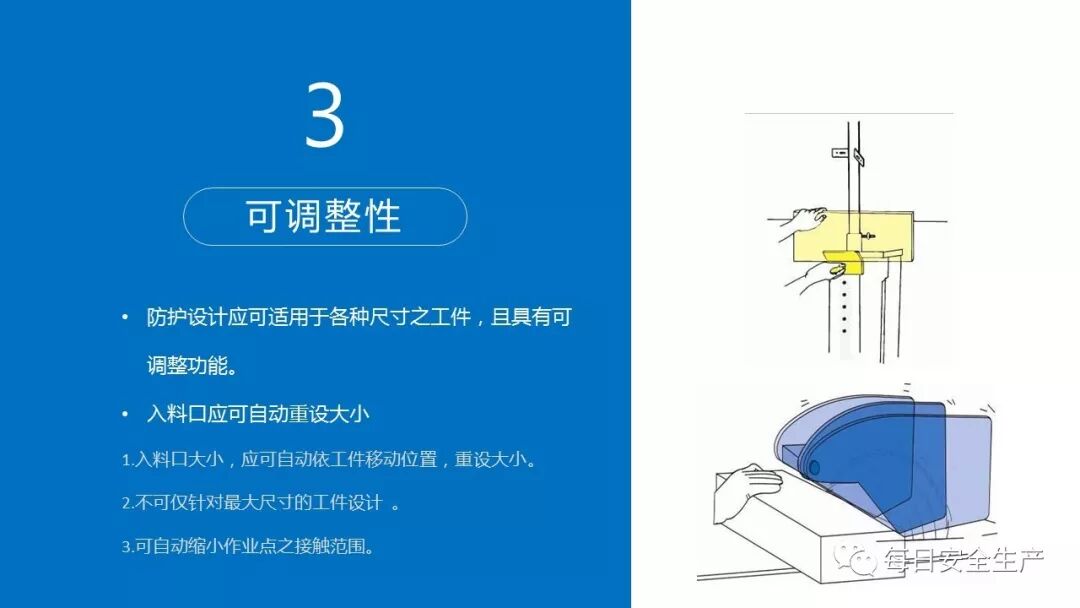 3

可调整性

• 防护设计应可适用于各种尺寸之工件，且具有可调整功能。

• 入料口应可自动重设大小

1.入料口大小，应可自动依工件移动位置，重设大小。

2.不可仅针对最大尺寸的工件设计 。

3.可自动缩小作业点之接触范围。

每日安全生产