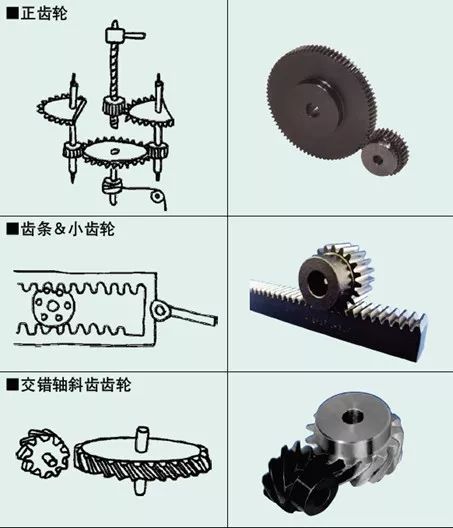 ■正齿轮

■齿条＆小齿轮

■交错轴斜齿齿轮