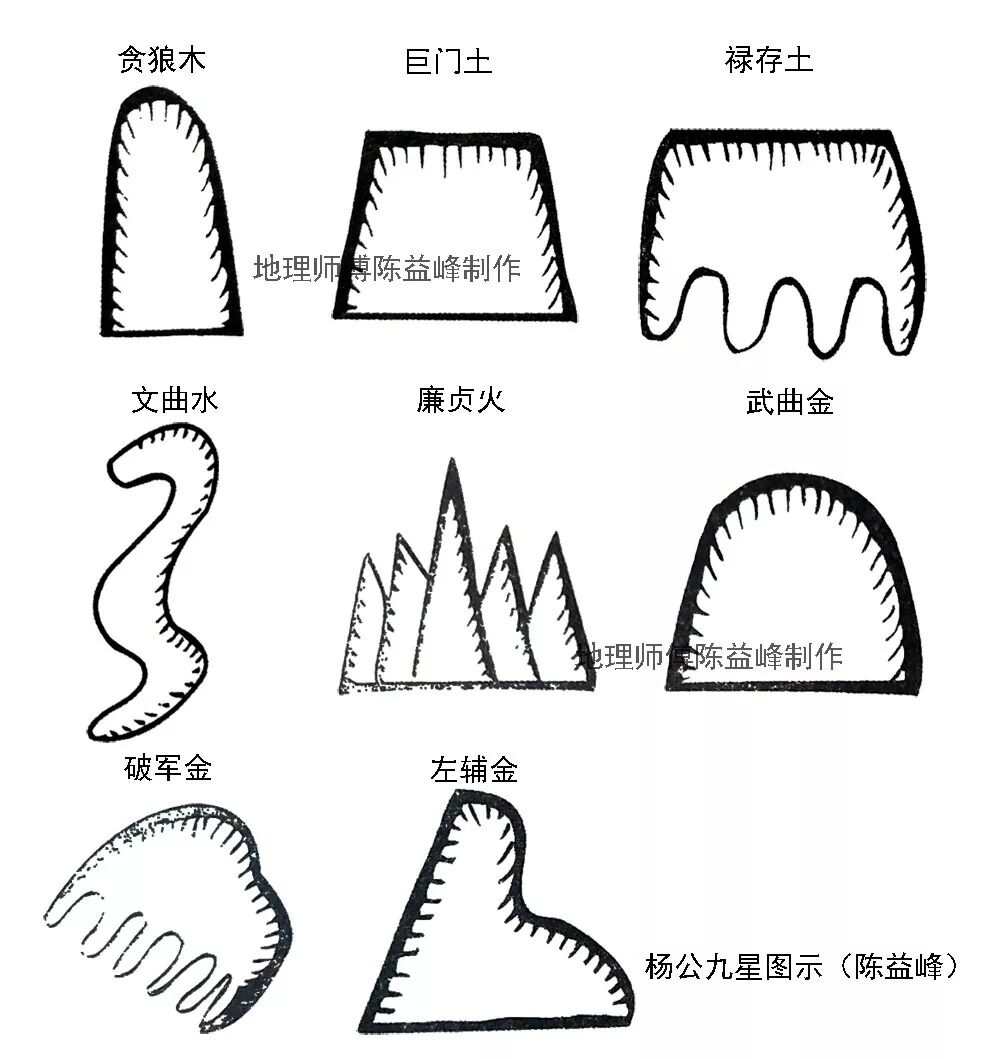 贪狼木

巨门土

禄存土

地理师傅陈益峰制作

文曲水

廉贞火

武曲金

地理师傅陈益峰制作

破军金

左辅金

杨公九星图示（陈益峰）