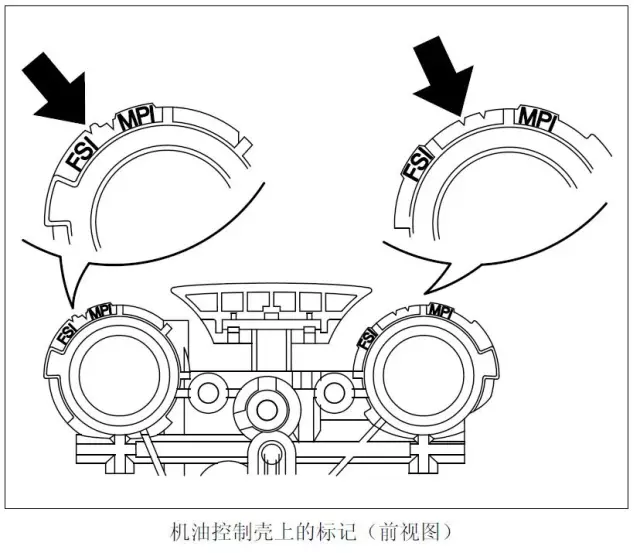 FSI MPI
FSI MPI
FSI MPI
FSI MPI

机油控制壳上的标记（前视图）