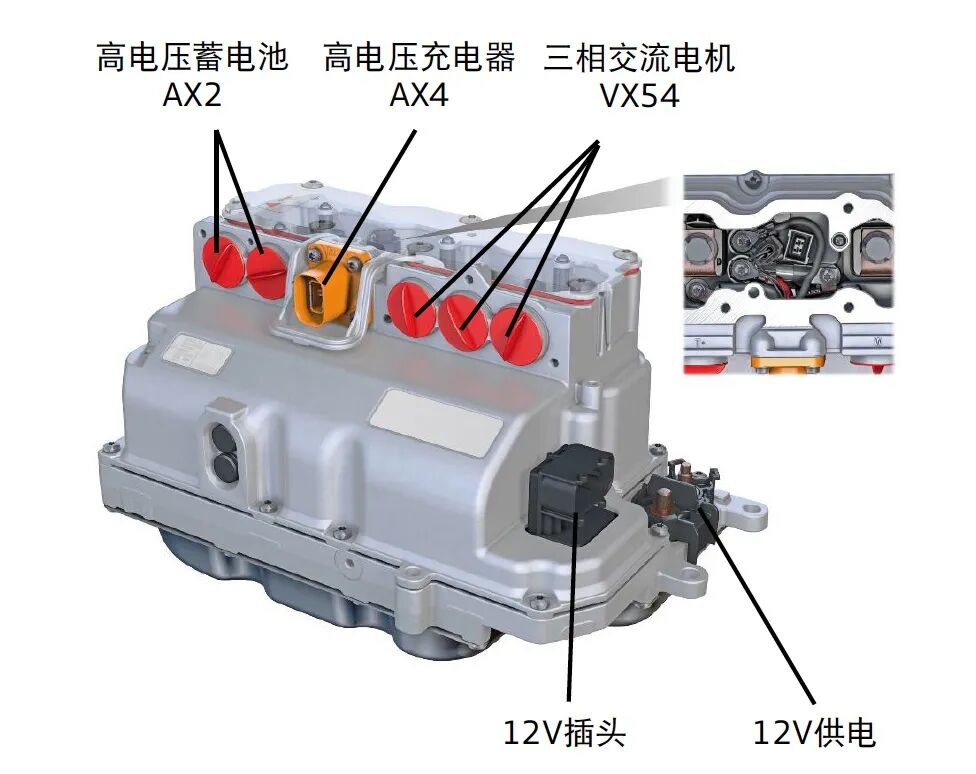 高电压蓄电池
AX2

高电压充电器
AX4

三相交流电机
VX54

12V插头

12V供电