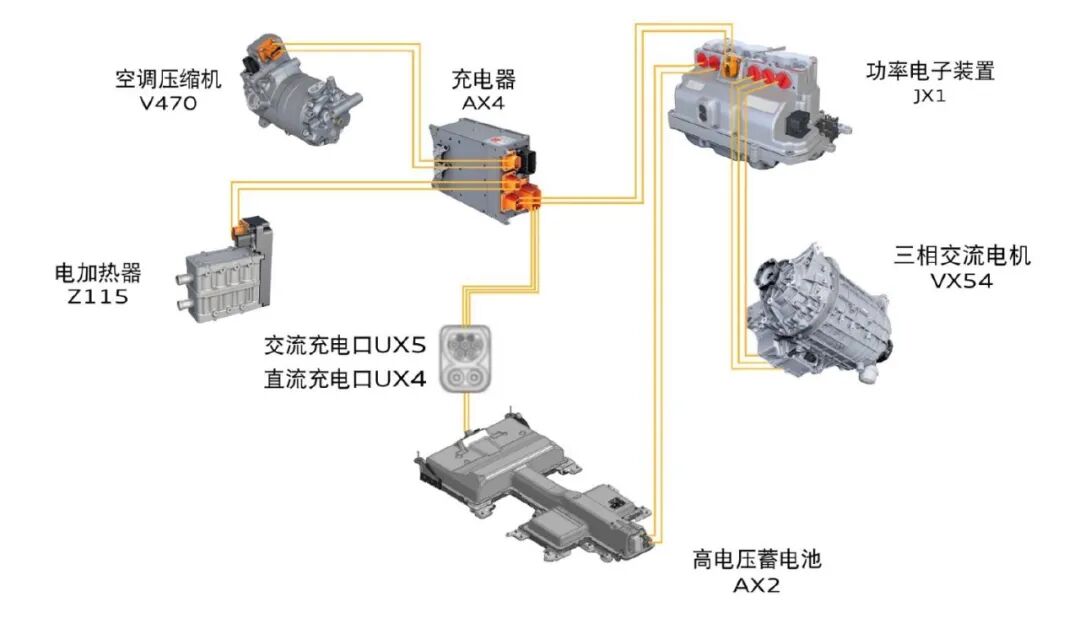 空调压缩机
V470

充电器
AX4

功率电子装置
JX1

电加热器
Z115

三相交流电机
VX54

交流充电口UX5
直流充电口UX4

高电压蓄电池
AX2