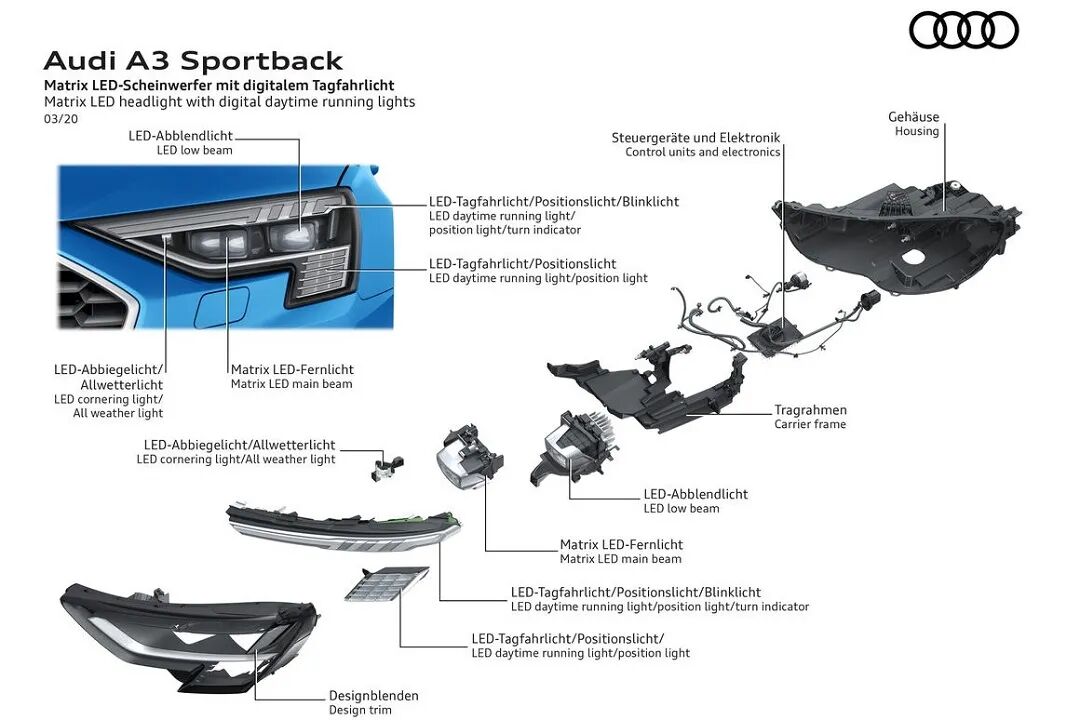 Audi A3 Sportback
Matrix LED-Scheinwerfer mit digitalem Tagfahrlicht
Matrix LED headlight with digital daytime running lights
03/20

LED-Abblendlicht
LED low beam

LED-Tagfahrlicht/Positionslicht/Blinklicht
LED daytime running light/
position light/turn indicator

LED-Tagfahrlicht/Positionslicht
LED daytime running light/position light

LED-Abbiegelicht/
Allwetterlicht
LED cornering light/
All weather light

Matrix LED-Fernlicht
Matrix LED main beam

Steuergeräte und Elektronik
Control units and electronics

Gehäuse
Housing

Tragrahmen
Carrier frame

LED-Abbiegelicht/Allwetterlicht
LED cornering light/All weather light

LED-Abblendlicht
LED low beam

Matrix LED-Fernlicht
Matrix LED main beam

LED-Tagfahrlicht/Positionslicht/Blinklicht
LED daytime running light/position light/turn indicator

LED-Tagfahrlicht/Positionslicht/
LED daytime running light/position light

Designblenden
Design trim