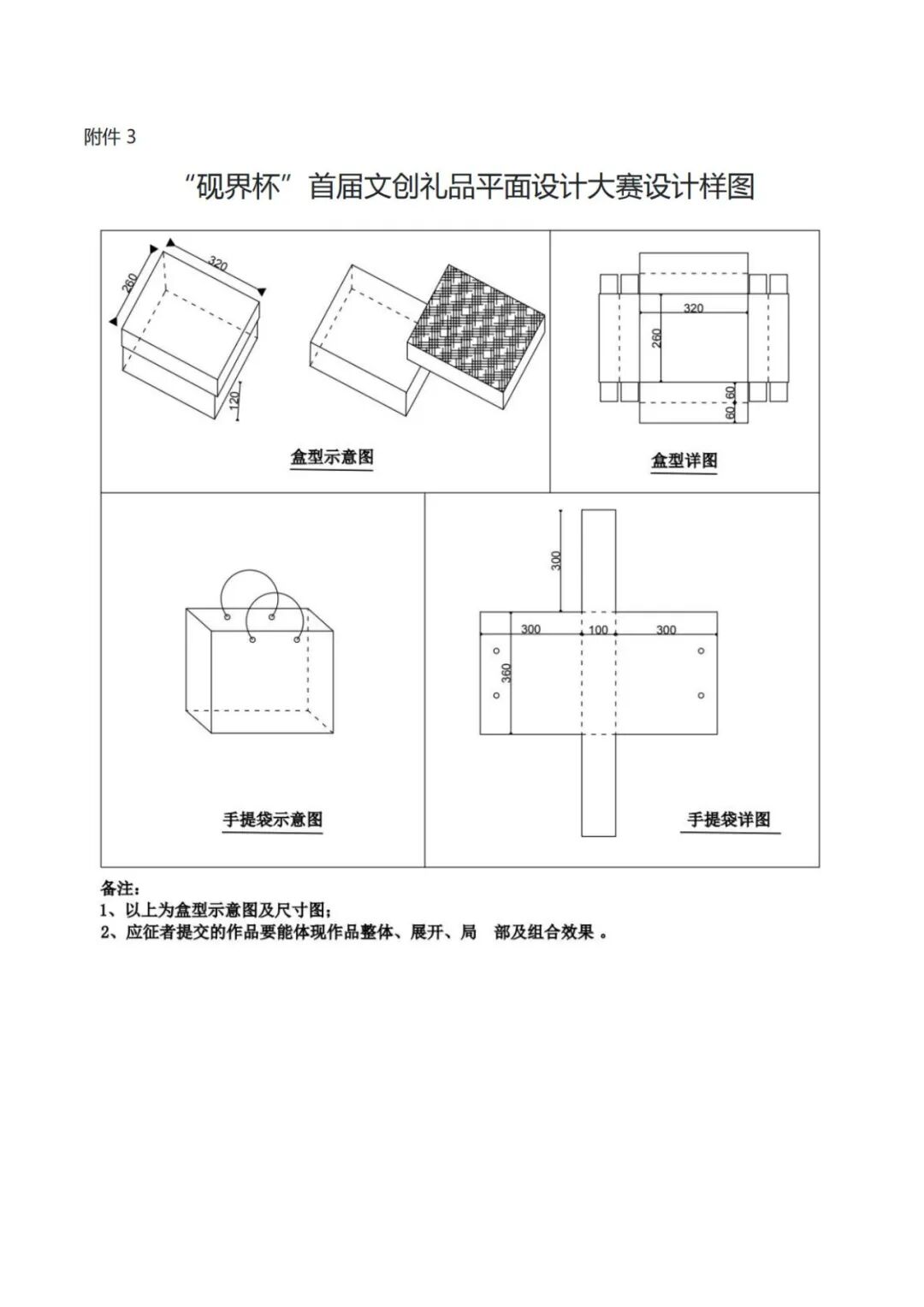 附件 3

“砚界杯”首届文创礼品平面设计大赛设计样图

260
320
120

盒型示意图

320
260
60
60

盒型详图

手提袋示意图

300
300
100
300
360

手提袋详图

备注：
1、以上为盒型示意图及尺寸图；
2、应征者提交的作品要能体现作品整体、展开、局 部及组合效果 。