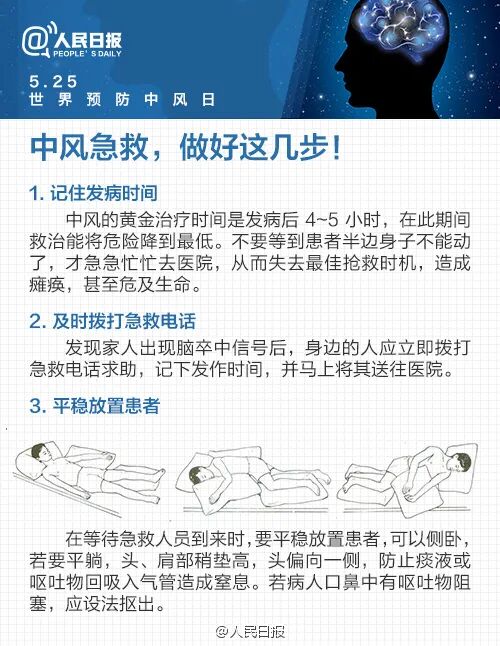 @人民日报
PEOPLE'S DAILY

5.25
世界预防中风日

中风急救，做好这几步！

1. 记住发病时间

中风的黄金治疗时间是发病后 4~5 小时，在此期间救治能将危险降到最低。不要等到患者半边身子不能动了，才急急忙忙去医院，从而失去最佳抢救时机，造成瘫痪，甚至危及生命。

2. 及时拨打急救电话

发现家人出现脑卒中信号后，身边的人应立即拨打急救电话求助，记下发作时间，并马上将其送往医院。

3. 平稳放置患者

在等待急救人员到来时，要平稳放置患者，可以侧卧，若要平躺，头、肩部稍垫高，头偏向一侧，防止痰液或呕吐物回吸入气管造成窒息。若病人口鼻中有呕吐物阻塞，应设法抠出。

@人民日报