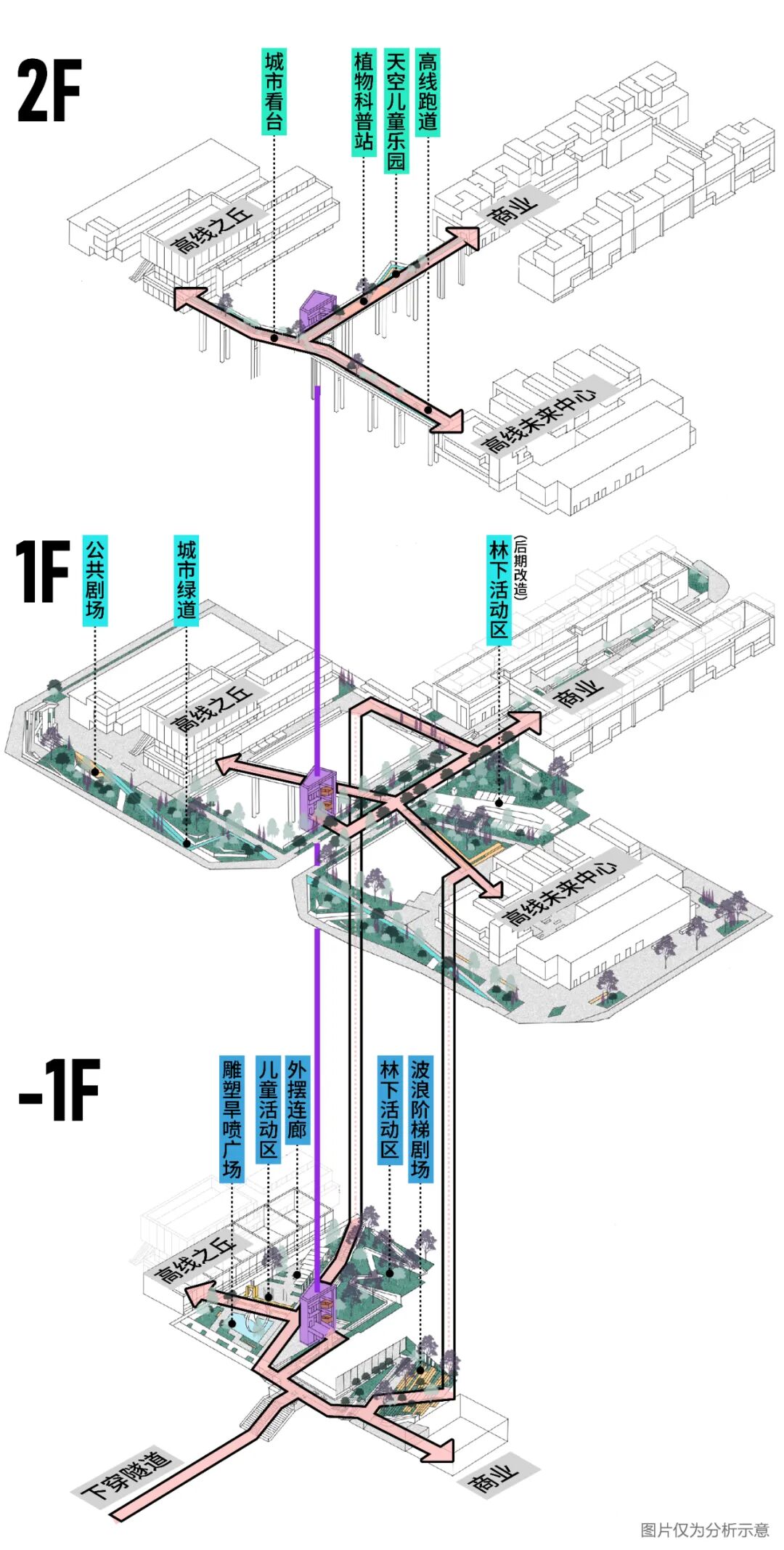 2F

城市看台

植物科普站

天空儿童乐园

高线跑道

高线之丘

商业

高线未来中心

1F

公共剧场

城市绿道

林下活动区 (后期改造)

高线之丘

商业

高线未来中心

-1F

雕塑旱喷广场

儿童活动区

外摆连廊

林下活动区

波浪阶梯剧场

高线之丘

下穿隧道

商业

图片仅为分析示意