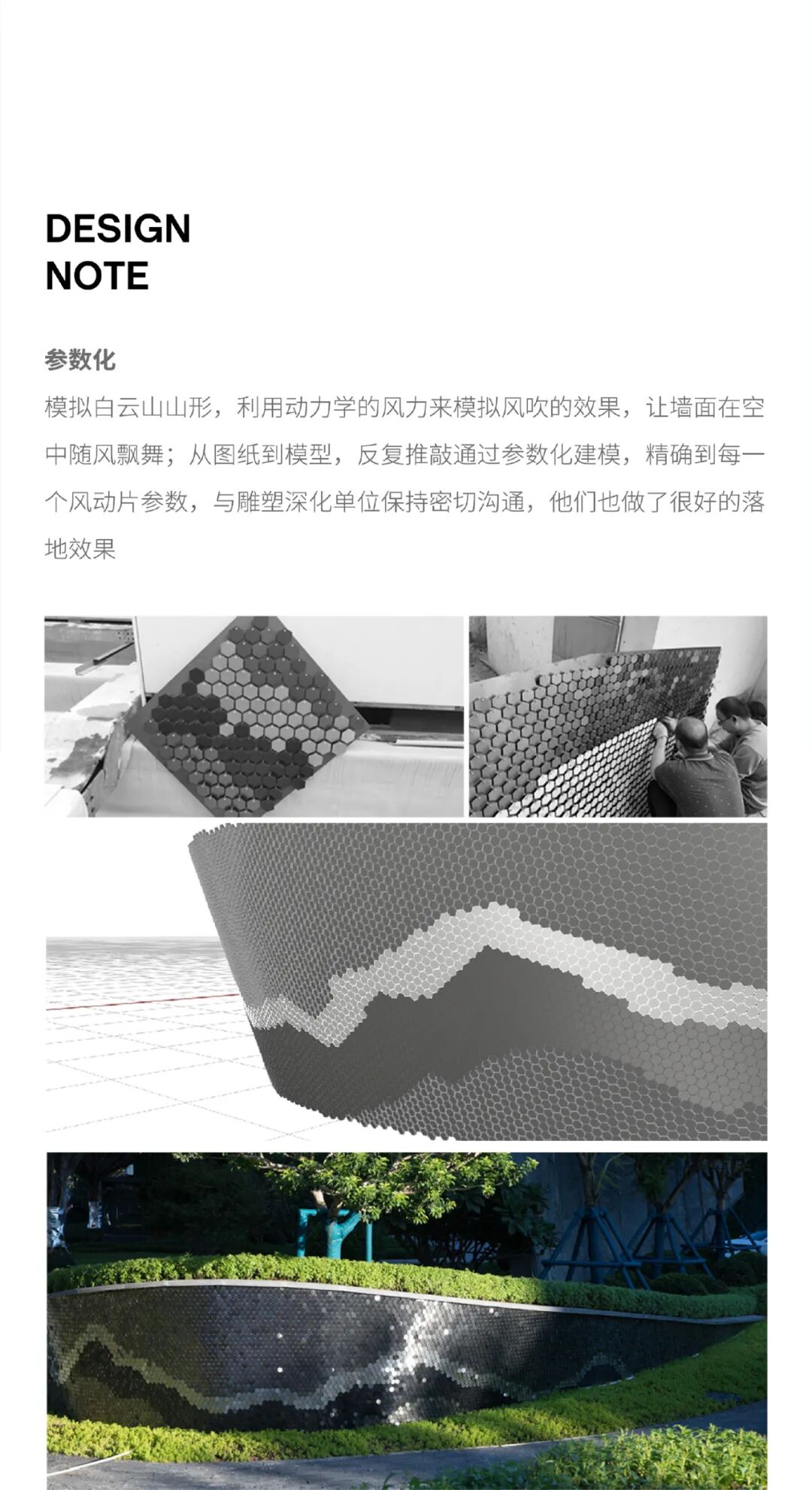 DESIGN
NOTE

参数化

模拟白云山山形，利用动力学的风力来模拟风吹的效果，让墙面在空中随风飘舞；从图纸到模型，反复推敲通过参数化建模，精确到每一个风动片参数，与雕塑深化单位保持密切沟通，他们也做了很好的落地效果