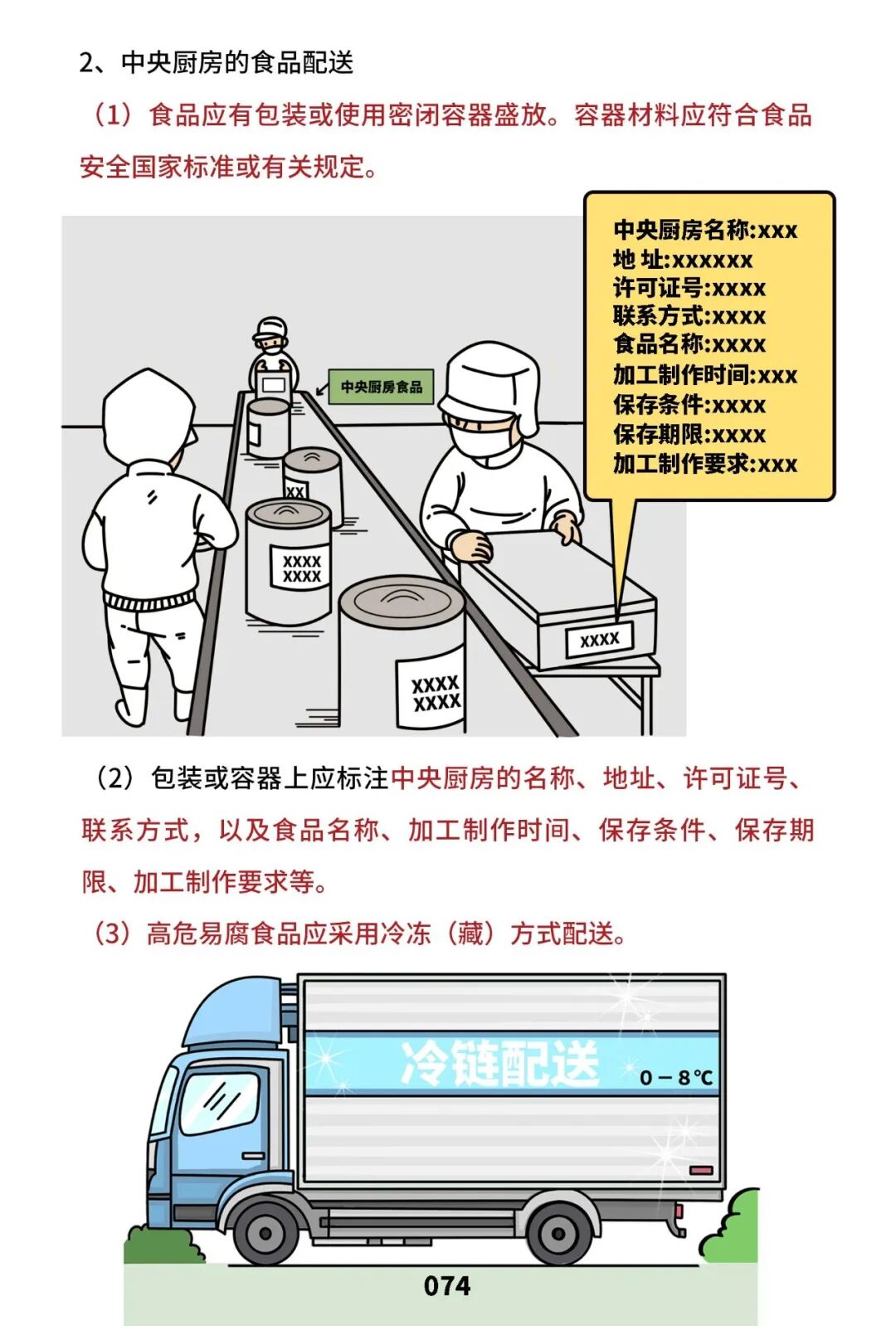 2、中央厨房的食品配送

（1）食品应有包装或使用密闭容器盛放。容器材料应符合食品安全国家标准或有关规定。

中央厨房名称:xxx
地 址:xxxxxx
许可证号:xxxx
联系方式:xxxx
食品名称:xxxx
加工制作时间:xxx
保存条件:xxxx
保存期限:xxxx
加工制作要求:xxx

中央厨房食品

XX

XXXX
XXXX

XXXX
XXXX

XXXX

（2）包装或容器上应标注中央厨房的名称、地址、许可证号、联系方式，以及食品名称、加工制作时间、保存条件、保存期限、加工制作要求等。

（3）高危易腐食品应采用冷冻（藏）方式配送。

冷链配送

0－8℃

074