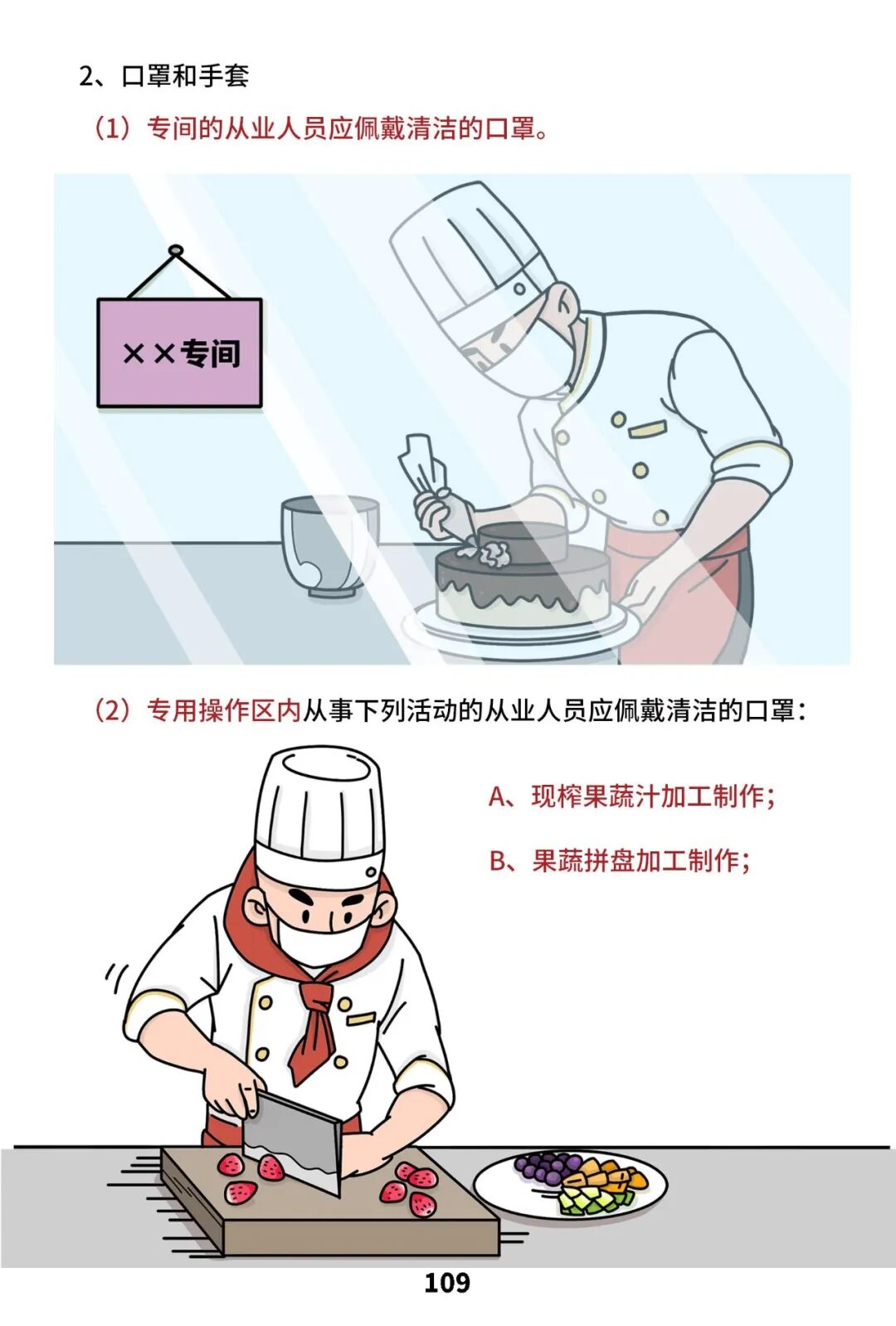 2、口罩和手套

（1）专间的从业人员应佩戴清洁的口罩。

××专间

（2）专用操作区内从事下列活动的从业人员应佩戴清洁的口罩：

A、现榨果蔬汁加工制作；

B、果蔬拼盘加工制作；

109