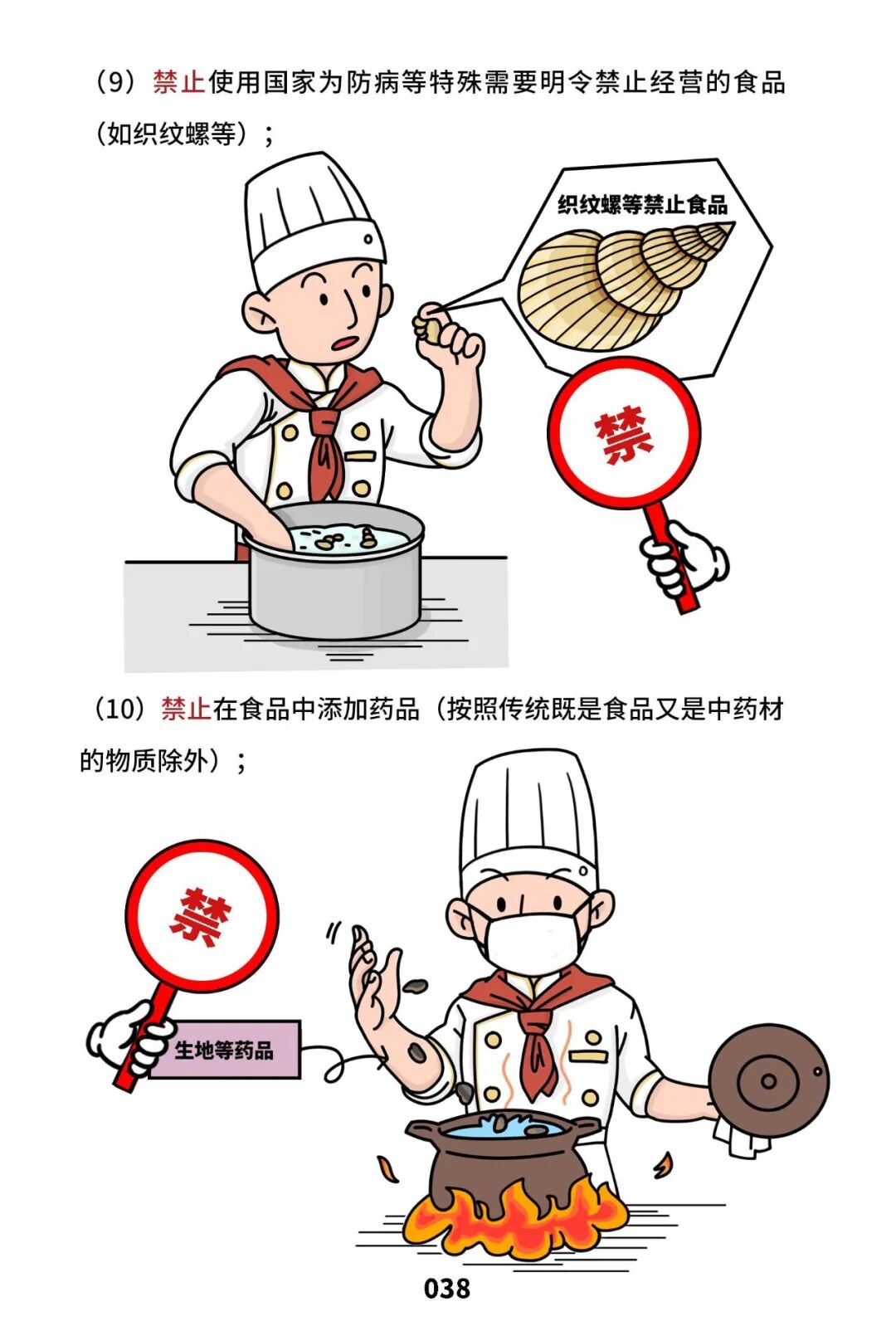 （9）禁止使用国家为防病等特殊需要明令禁止经营的食品（如织纹螺等）；

织纹螺等禁止食品

禁

（10）禁止在食品中添加药品（按照传统既是食品又是中药材的物质除外）；

禁

生地等药品

038