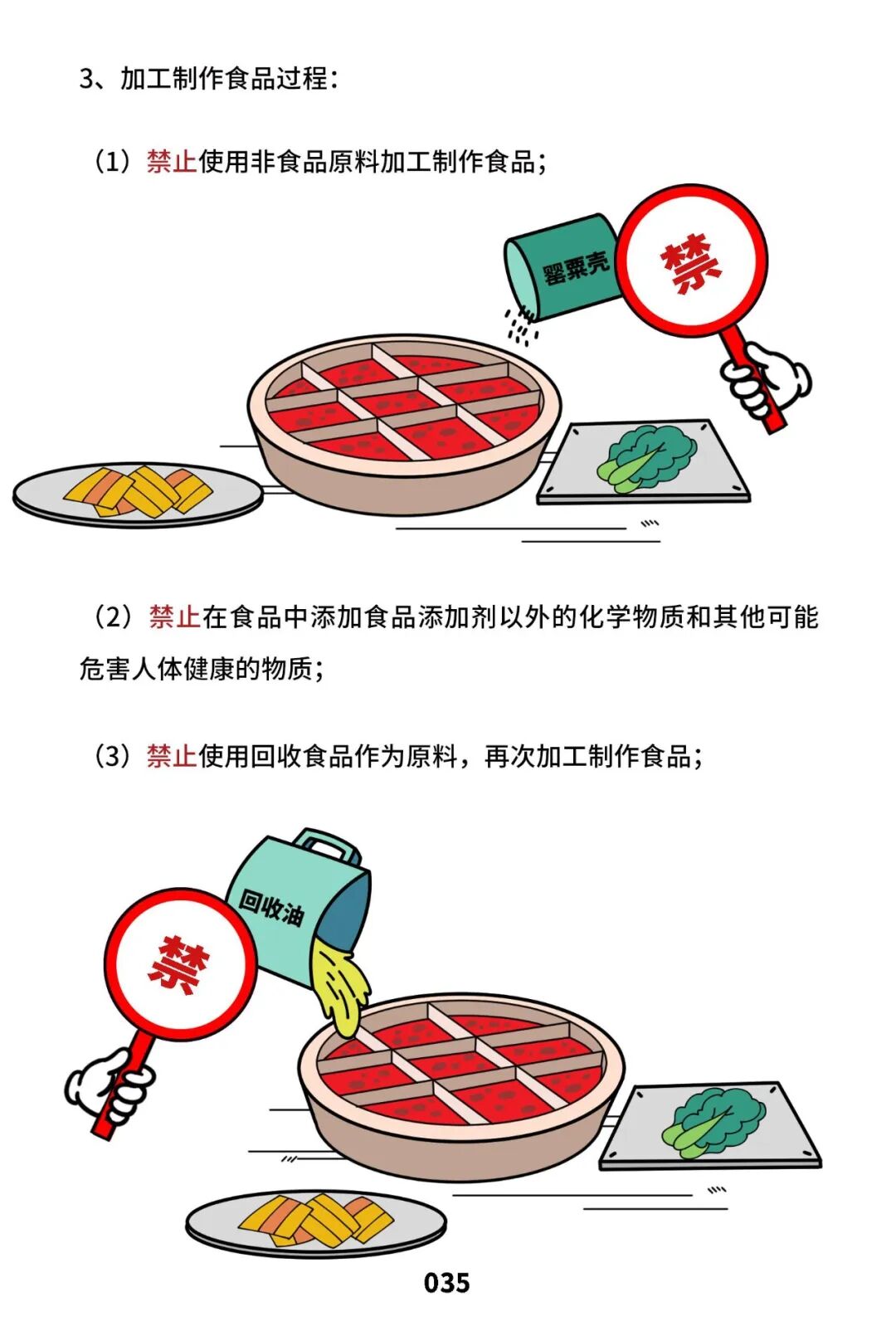 3、加工制作食品过程：

（1）禁止使用非食品原料加工制作食品；

罂粟壳

禁

（2）禁止在食品中添加食品添加剂以外的化学物质和其他可能危害人体健康的物质；

（3）禁止使用回收食品作为原料，再次加工制作食品；

回收油

禁

035