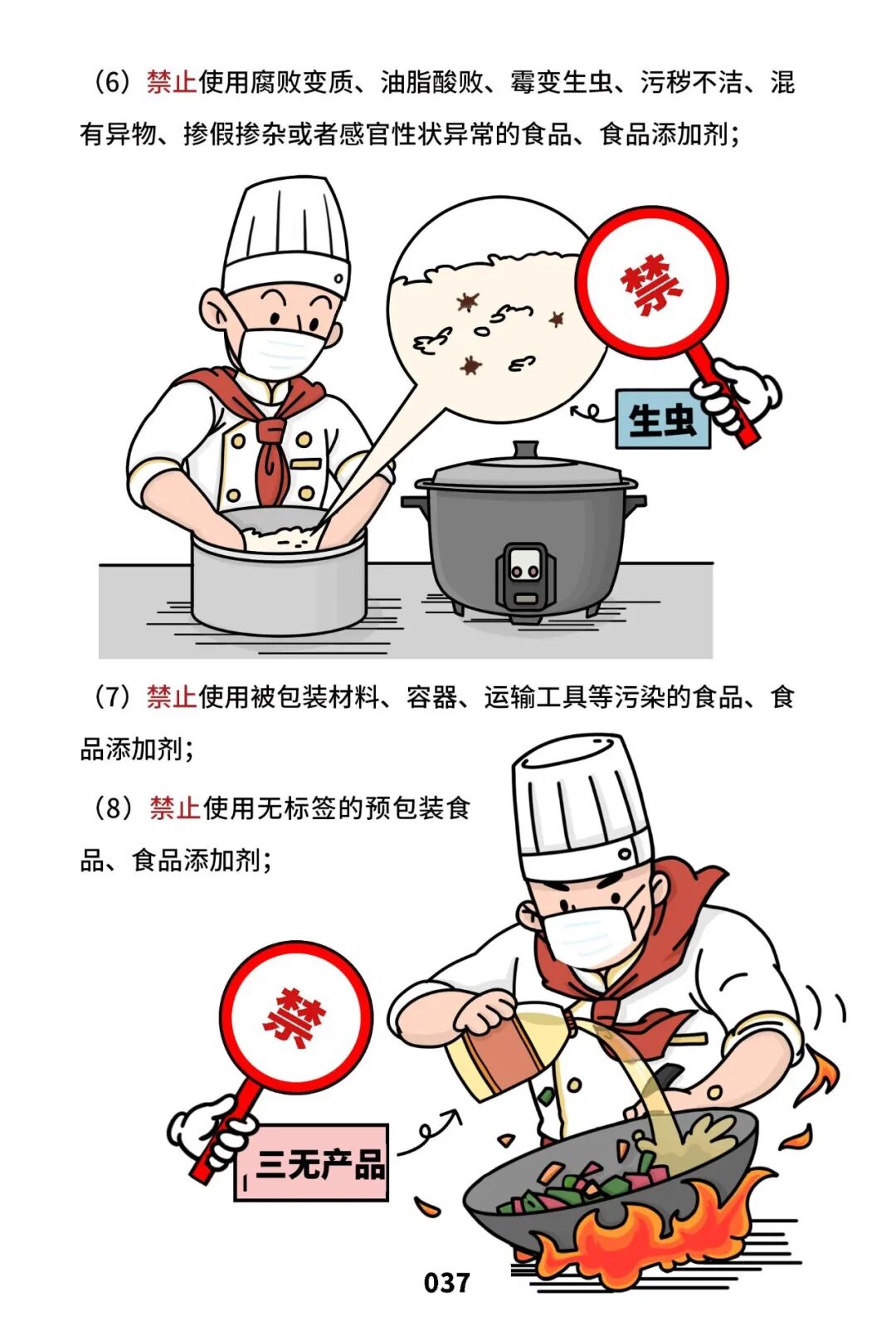 （6）禁止使用腐败变质、油脂酸败、霉变生虫、污秽不洁、混有异物、掺假掺杂或者感官性状异常的食品、食品添加剂；

禁

生虫

（7）禁止使用被包装材料、容器、运输工具等污染的食品、食品添加剂；

（8）禁止使用无标签的预包装食品、食品添加剂；

禁

三无产品

037