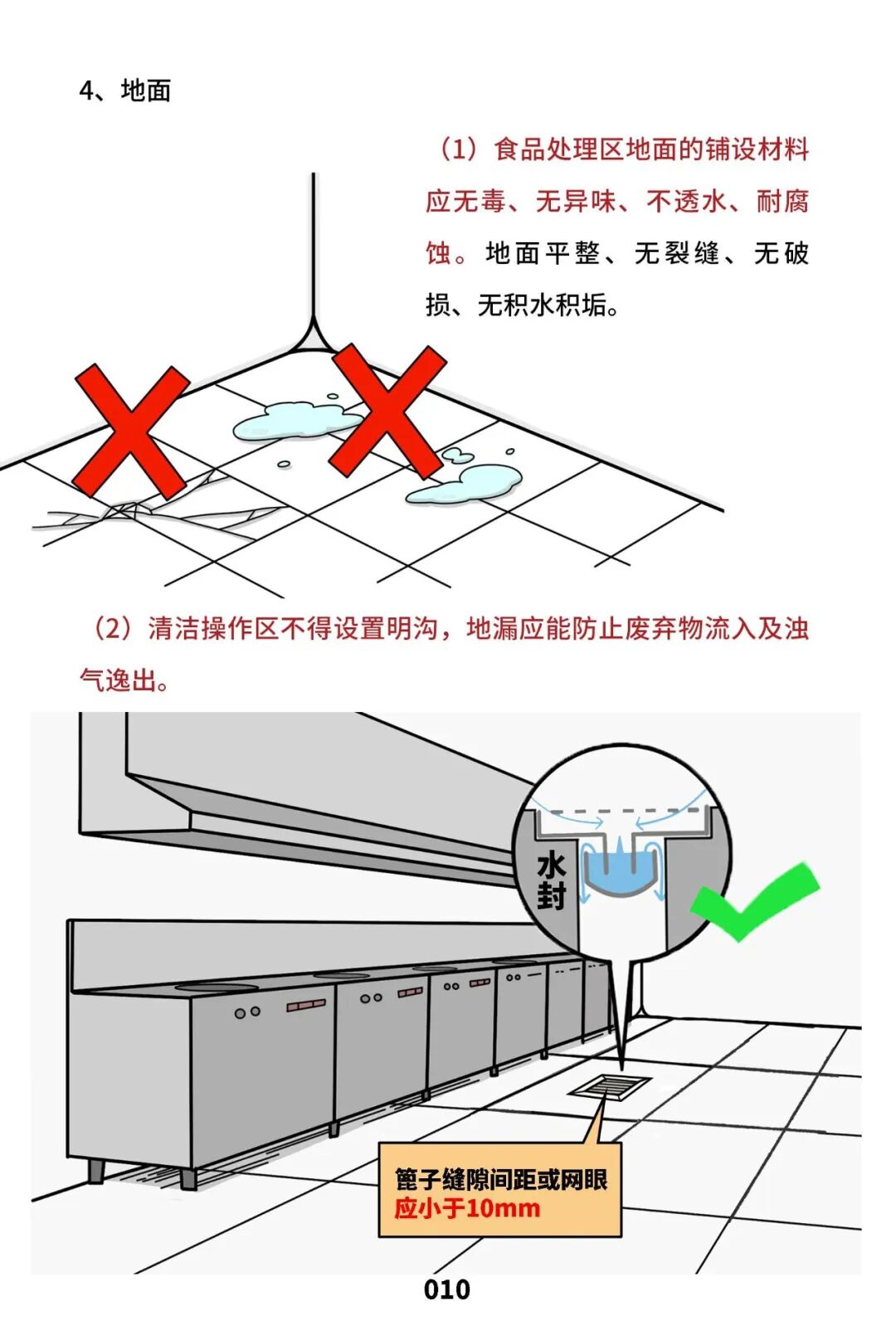 4、地面

（1）食品处理区地面的铺设材料应无毒、无异味、不透水、耐腐蚀。地面平整、无裂缝、无破损、无积水积垢。

（2）清洁操作区不得设置明沟，地漏应能防止废弃物流入及浊气逸出。

水封

篦子缝隙间距或网眼应小于10mm

010