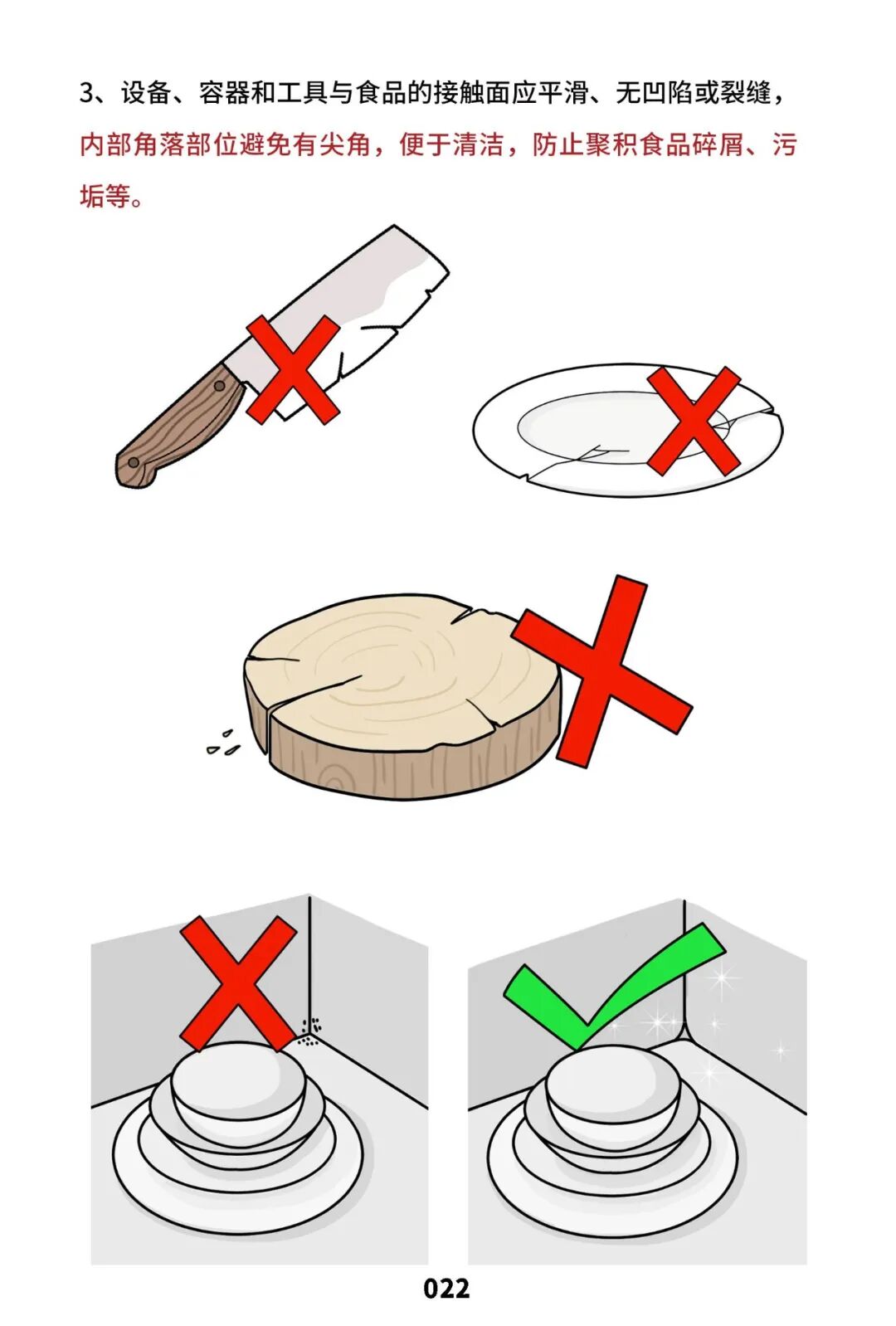 3、设备、容器和工具与食品的接触面应平滑、无凹陷或裂缝，内部角落部位避免有尖角，便于清洁，防止聚积食品碎屑、污垢等。

022