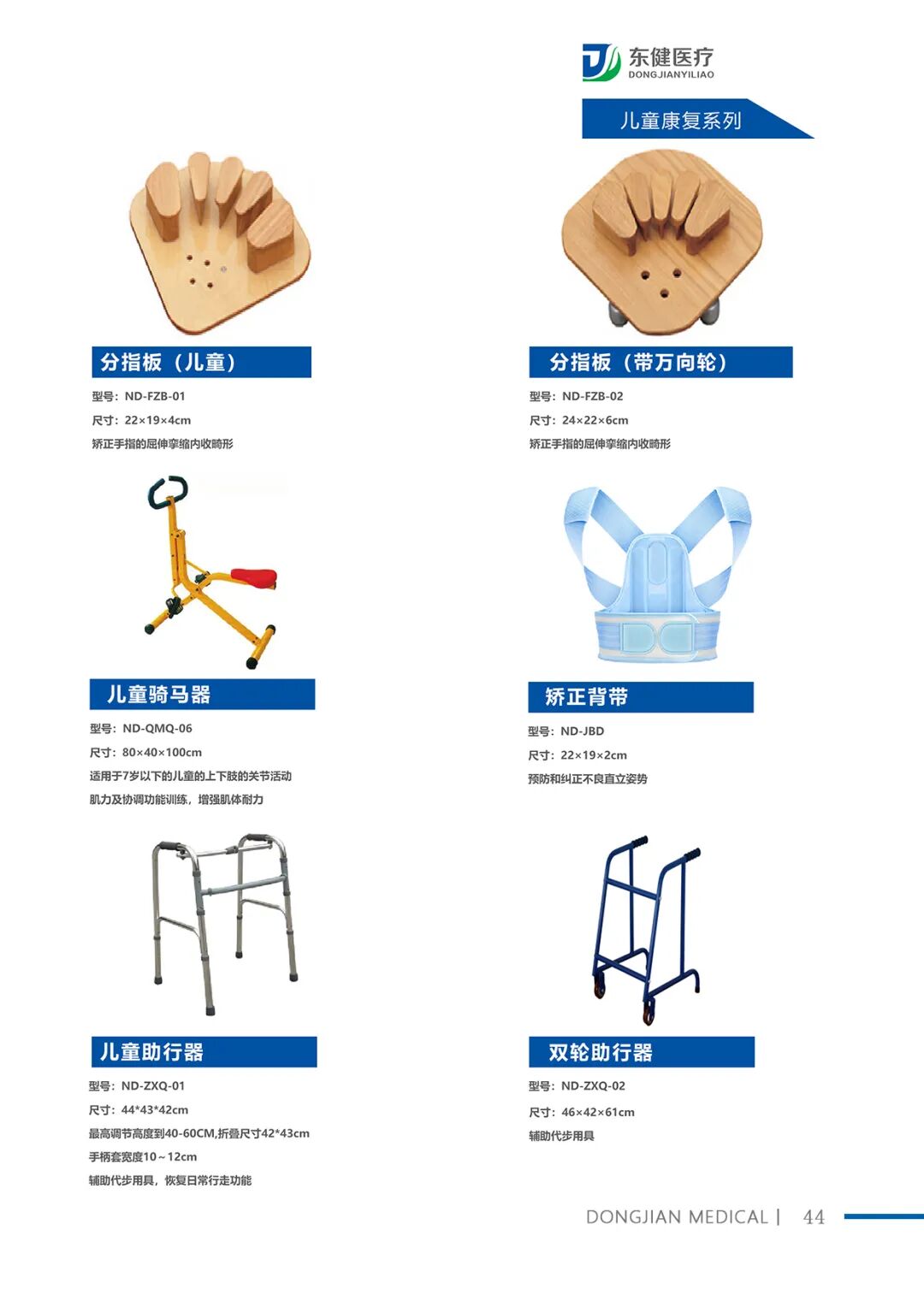 东健医疗
DONGJIANYILIAO

儿童康复系列

分指板（儿童）

型号：ND-FZB-01

尺寸：22×19×4cm

矫正手指的屈伸挛缩内收畸形

分指板（带万向轮）

型号：ND-FZB-02

尺寸：24×22×6cm

矫正手指的屈伸挛缩内收畸形

儿童骑马器

型号：ND-QMQ-06

尺寸：80×40×100cm

适用于7岁以下的儿童的上下肢的关节活动

肌力及协调功能训练，增强肌体耐力

矫正背带

型号：ND-JBD

尺寸：22×19×2cm

预防和纠正不良直立姿势

儿童助行器

型号：ND-ZXQ-01

尺寸：44*43*42cm

最高调节高度到40-60CM,折叠尺寸42*43cm

手柄套宽度10～12cm

辅助代步用具，恢复日常行走功能

双轮助行器

型号：ND-ZXQ-02

尺寸：46×42×61cm

辅助代步用具

DONGJIAN MEDICAL | 44