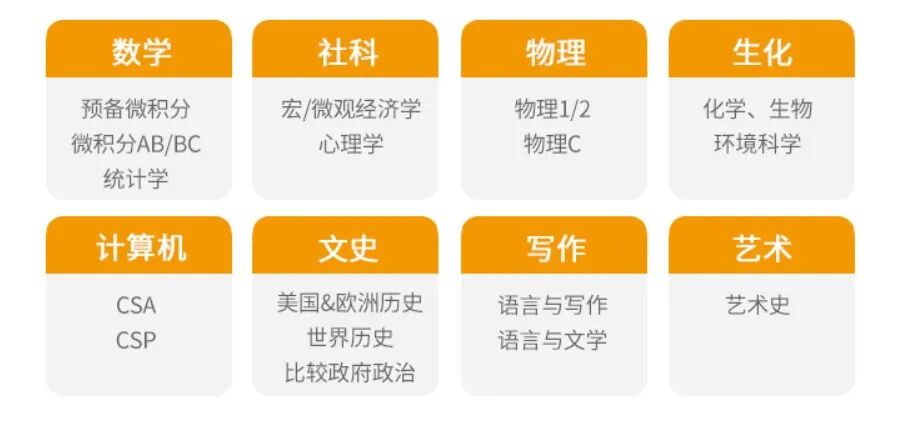 数学

预备微积分
微积分AB/BC
统计学

社科

宏/微观经济学
心理学

物理

物理1/2
物理C

生化

化学、生物
环境科学

计算机

CSA
CSP

文史

美国&欧洲历史
世界历史
比较政府政治

写作

语言与写作
语言与文学

艺术

艺术史