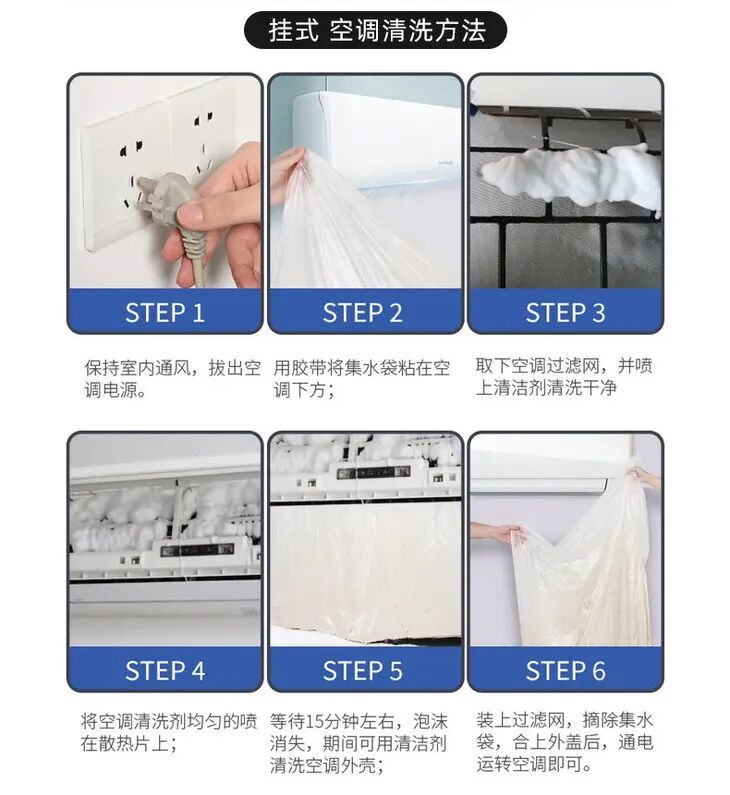 挂式 空调清洗方法

STEP 1

保持室内通风，拔出空调电源。

STEP 2

用胶带将集水袋粘在空调下方；

STEP 3

取下空调过滤网，并喷上清洁剂清洗干净

STEP 4

将空调清洗剂均匀的喷在散热片上；

STEP 5

等待15分钟左右，泡沫消失，期间可用清洁剂清洗空调外壳；

STEP 6

装上过滤网，摘除集水袋，合上外盖后，通电运转空调即可。