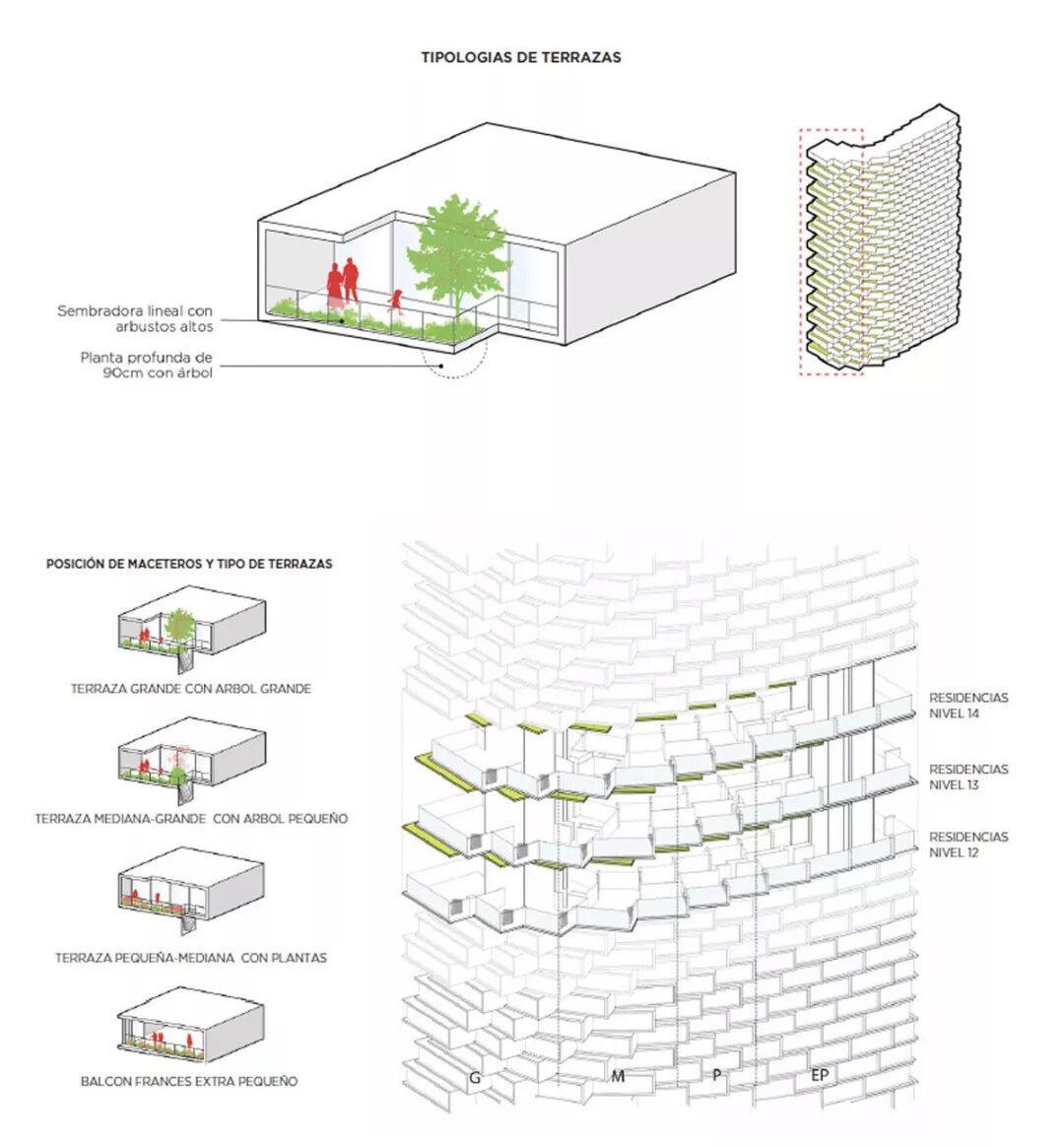 TIPOLOGIAS DE TERRAZAS

Sembradora lineal con arbustos altos

Planta profunda de 90cm con árbol

POSICIÓN DE MACETEROS Y TIPO DE TERRAZAS

TERRAZA GRANDE CON ARBOL GRANDE

TERRAZA MEDIANA-GRANDE CON ARBOL PEQUEÑO

TERRAZA PEQUEÑA-MEDIANA CON PLANTAS

BALCON FRANCES EXTRA PEQUEÑO

RESIDENCIAS NIVEL 14

RESIDENCIAS NIVEL 13

RESIDENCIAS NIVEL 12

G

M

P

EP