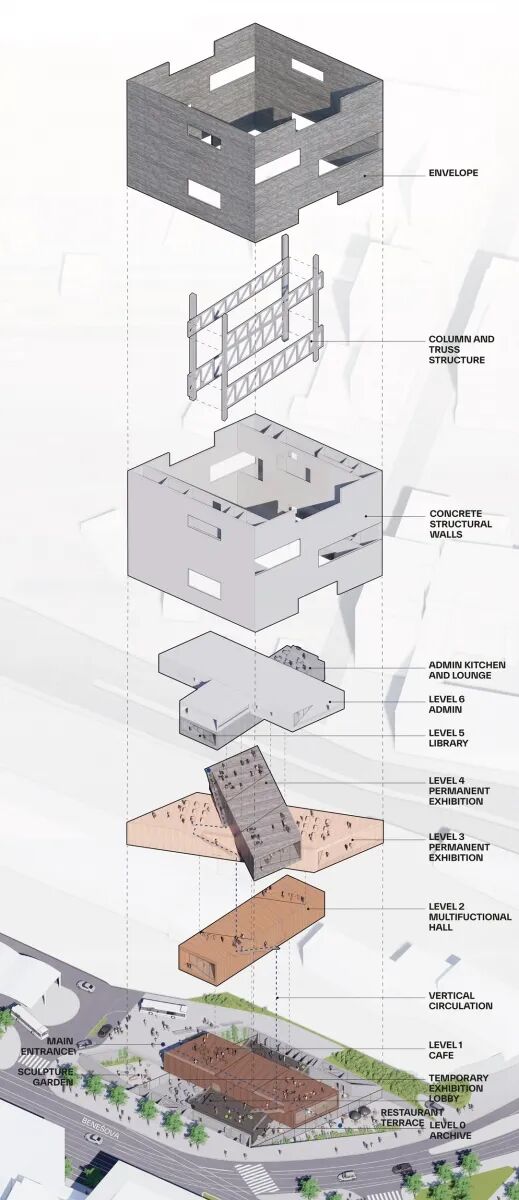 ENVELOPE

COLUMN AND TRUSS STRUCTURE

CONCRETE STRUCTURAL WALLS

ADMIN KITCHEN AND LOUNGE

LEVEL 6 ADMIN

LEVEL 5 LIBRARY

LEVEL 4 PERMANENT EXHIBITION

LEVEL 3 PERMANENT EXHIBITION

LEVEL 2 MULTIFUCTIONAL HALL

VERTICAL CIRCULATION

MAIN ENTRANCE

SCULPTURE GARDEN

LEVEL 1 CAFE

TEMPORARY EXHIBITION LOBBY

RESTAURANT TERRACE

LEVEL 0 ARCHIVE

BENESOVA