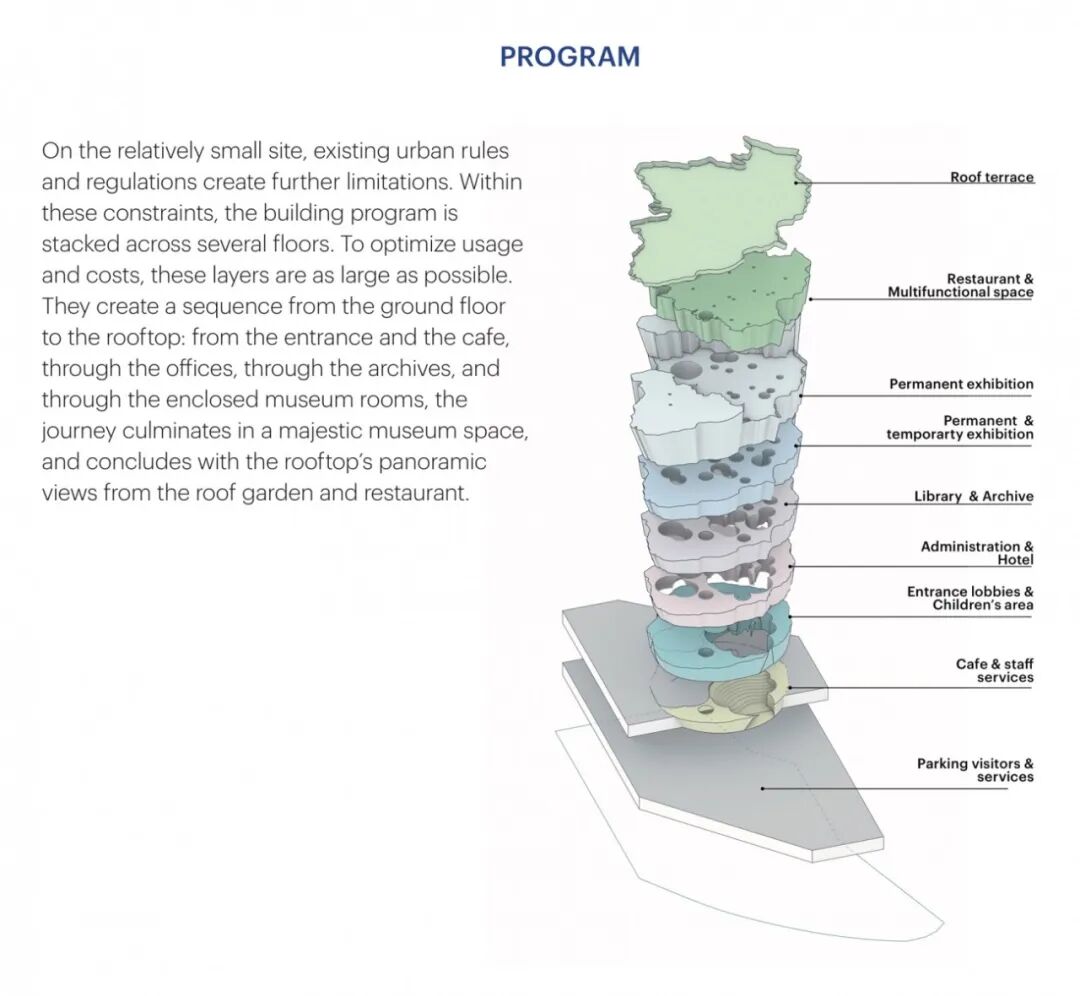 PROGRAM

On the relatively small site, existing urban rules and regulations create further limitations. Within these constraints, the building program is stacked across several floors. To optimize usage and costs, these layers are as large as possible. They create a sequence from the ground floor to the rooftop: from the entrance and the cafe, through the offices, through the archives, and through the enclosed museum rooms, the journey culminates in a majestic museum space, and concludes with the rooftop's panoramic views from the roof garden and restaurant.

Roof terrace

Restaurant & Multifunctional space

Permanent exhibition

Permanent & temporarty exhibition

Library & Archive

Administration & Hotel

Entrance lobbies & Children's area

Cafe & staff services

Parking visitors & services