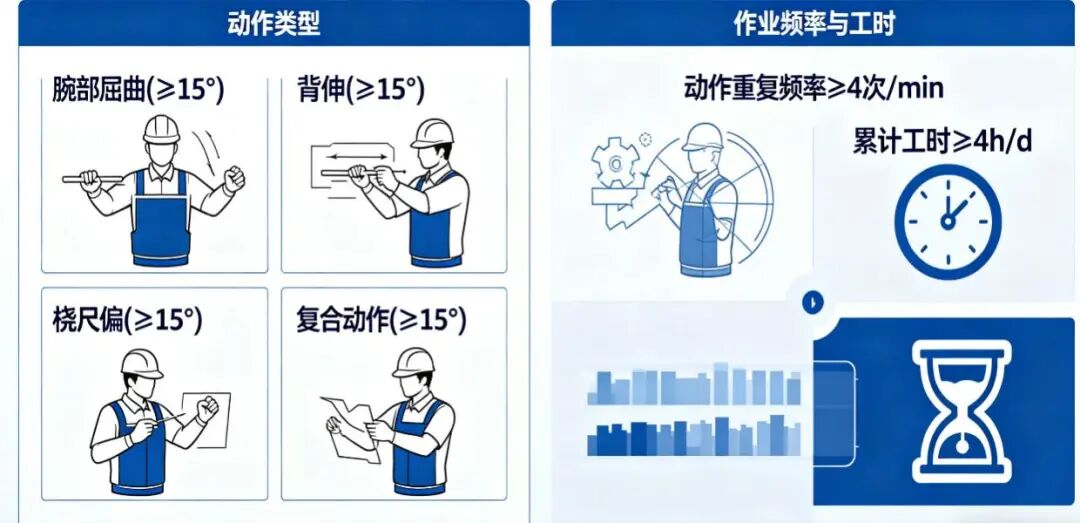 动作类型

腕部屈曲(≥15°)

背伸(≥15°)

桡尺偏(≥15°)

复合动作(≥15°)

作业频率与工时

动作重复频率≥4次/min

累计工时≥4h/d