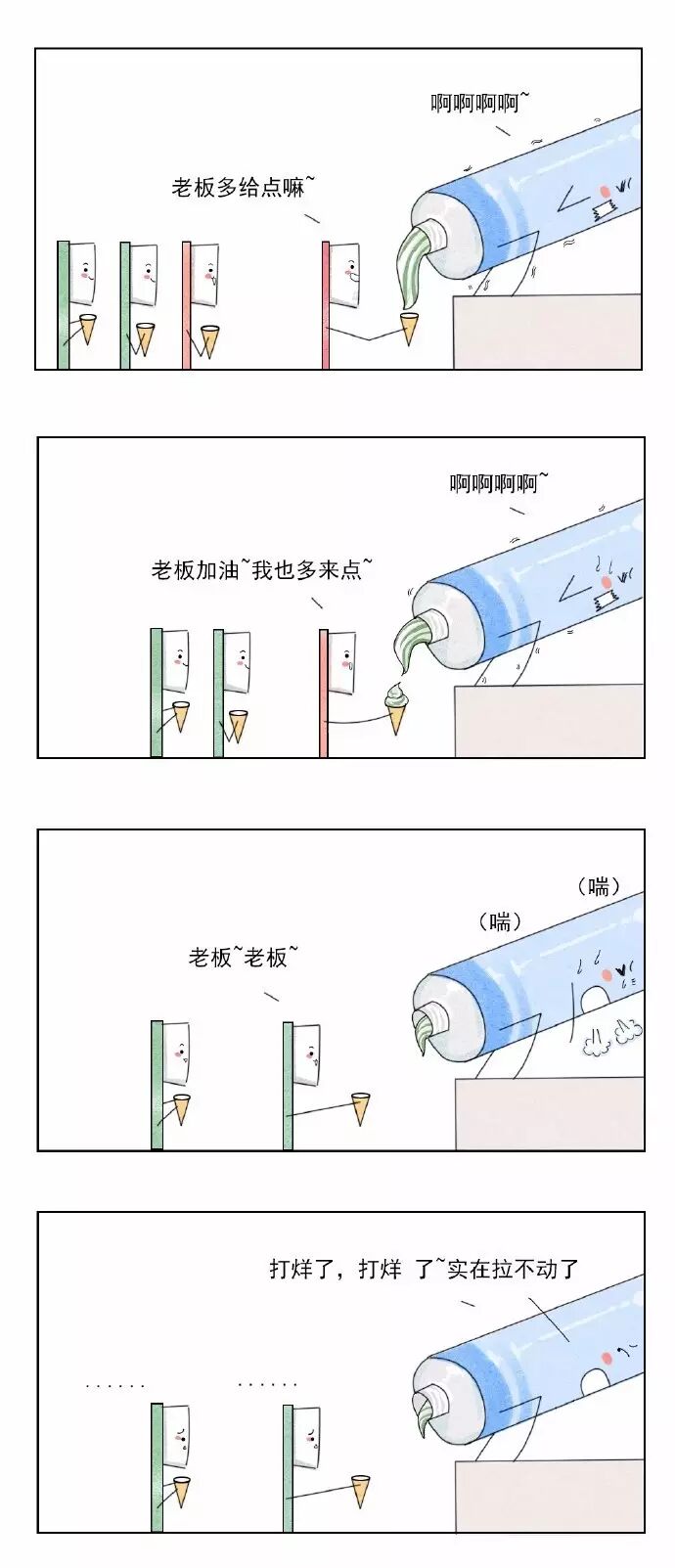 啊啊啊啊~

老板多给点嘛~

啊啊啊啊~

老板加油~我也多来点~

（喘）

（喘）

老板~老板~

打烊了，打烊 了~实在拉不动了

......

......