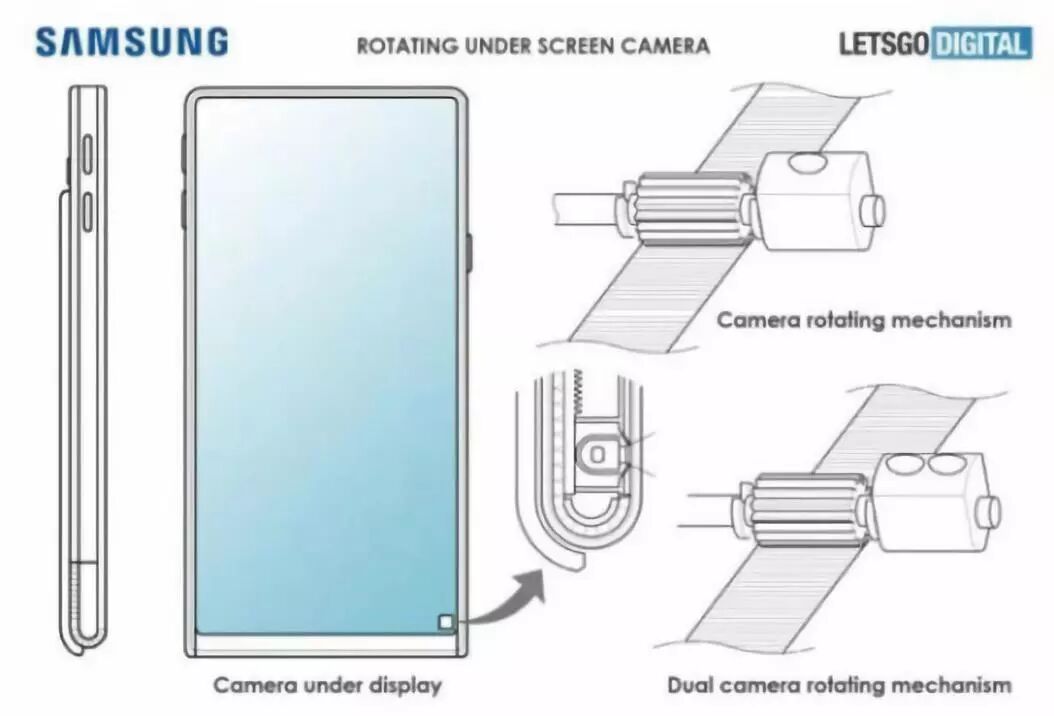 SAMSUNG

ROTATING UNDER SCREEN CAMERA

LETSGO DIGITAL

Camera rotating mechanism

Camera under display

Dual camera rotating mechanism