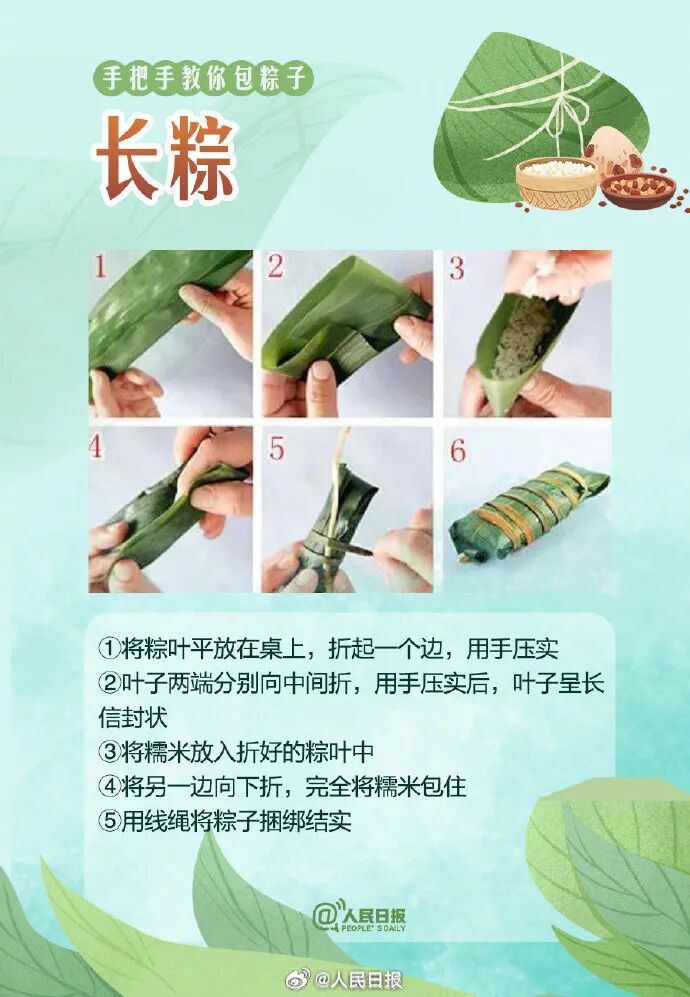 手把手教你包粽子

长粽

1

2

3

4

5

6

①将粽叶平放在桌上，折起一个边，用手压实
②叶子两端分别向中间折，用手压实后，叶子呈长信封状
③将糯米放入折好的粽叶中
④将另一边向下折，完全将糯米包住
⑤用线绳将粽子捆绑结实

@人民日报 PEOPLE'S DAILY

@人民日报