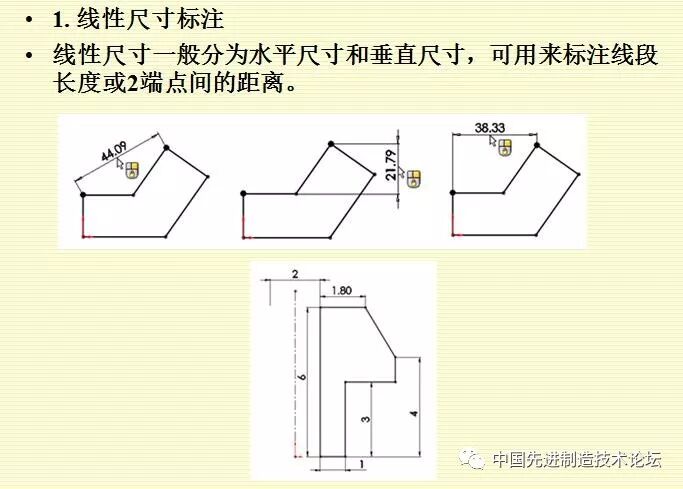 • 1. 线性尺寸标注

• 线性尺寸一般分为水平尺寸和垂直尺寸，可用来标注线段长度或2端点间的距离。

44.09

21.79

38.33

2

1.80

6

3

4

1

中国先进制造技术论坛