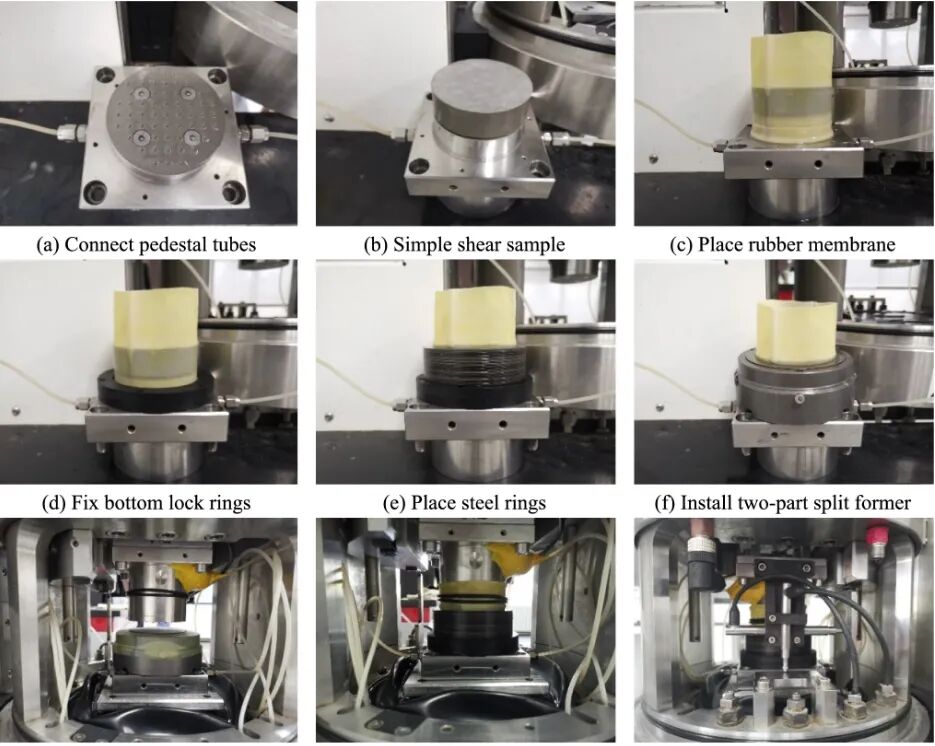 (a) Connect pedestal tubes

(b) Simple shear sample

(c) Place rubber membrane

(d) Fix bottom lock rings

(e) Place steel rings

(f) Install two-part split former