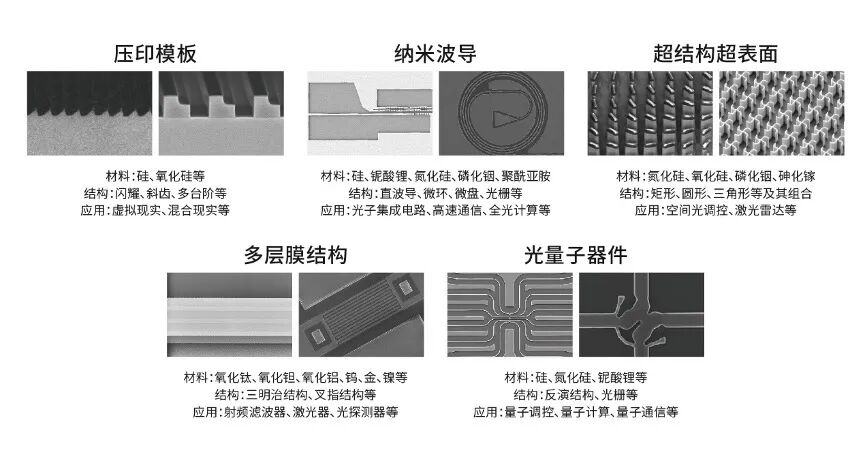 压印模板

材料：硅、氧化硅等
结构：闪耀、斜齿、多台阶等
应用：虚拟现实、混合现实等

纳米波导

材料：硅、铌酸锂、氮化硅、磷化铟、聚酰亚胺
结构：直波导、微环、微盘、光栅等
应用：光子集成电路、高速通信、全光计算等

超结构超表面

材料：氮化硅、氧化硅、磷化铟、砷化镓
结构：矩形、圆形、三角形等及其组合
应用：空间光调控、激光雷达等

多层膜结构

材料：氧化钛、氧化钽、氧化铝、钨、金、镍等
结构：三明治结构、叉指结构等
应用：射频滤波器、激光器、光探测器等

光量子器件

材料：硅、氮化硅、铌酸锂等
结构：反演结构、光栅等
应用：量子调控、量子计算、量子通信等