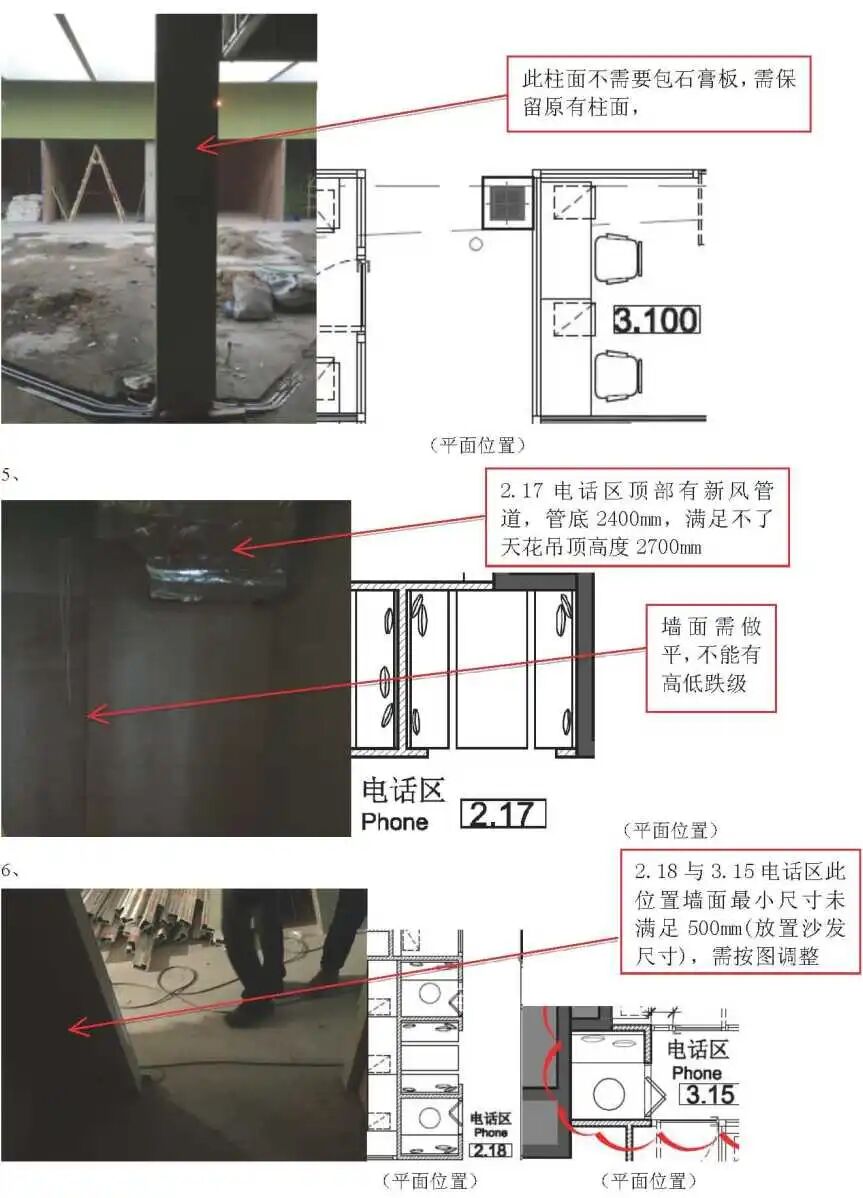 此柱面不需要包石膏板，需保留原有柱面，

3.100

（平面位置）

5、

2.17 电话区顶部有新风管道，管底 2400mm，满足不了天花吊顶高度 2700mm

墙面需做平，不能有高低跌级

电话区
Phone
2.17

（平面位置）

6、

2.18 与 3.15 电话区此位置墙面最小尺寸未满足 500mm(放置沙发尺寸)，需按图调整

电话区
Phone
2.18

电话区
Phone
3.15

（平面位置）

（平面位置）