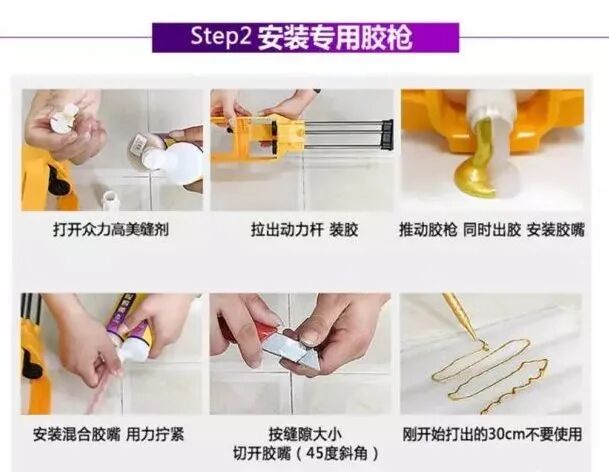 Step2 安装专用胶枪

打开众力高美缝剂

拉出动力杆 装胶

推动胶枪 同时出胶 安装胶嘴

安装混合胶嘴 用力拧紧

按缝隙大小
切开胶嘴（45度斜角）

刚开始打出的30cm不要使用